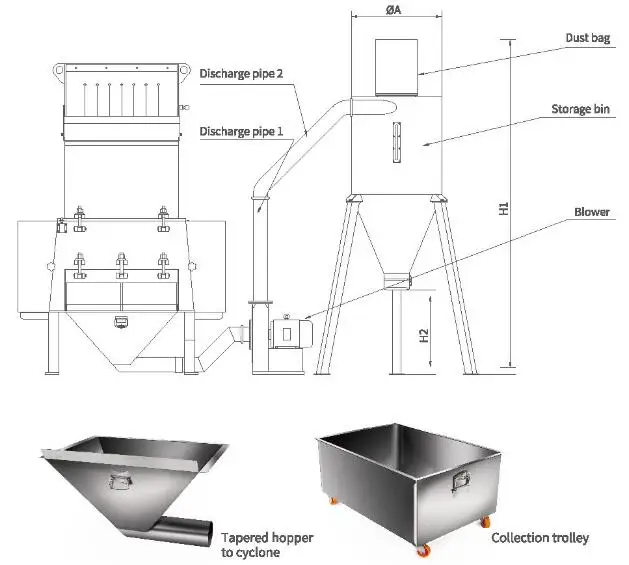 ØA

Dust bag

Discharge pipe 2

Storage bin

Discharge pipe 1

H1

Blower

H2

Tapered hopper to cyclone

Collection trolley