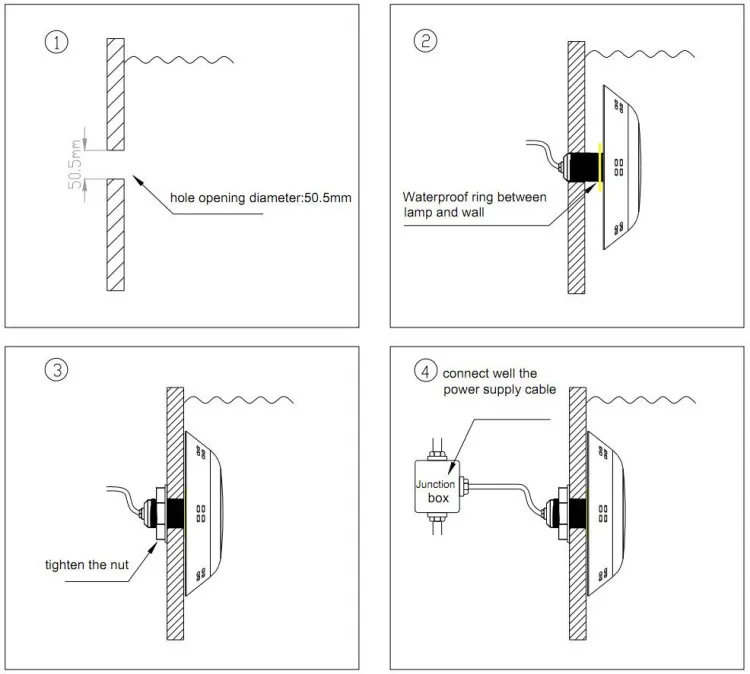 ①

50.5mm

hole opening diameter:50.5mm

②

Waterproof ring between lamp and wall

③

tighten the nut

④ connect well the power supply cable

Junction box