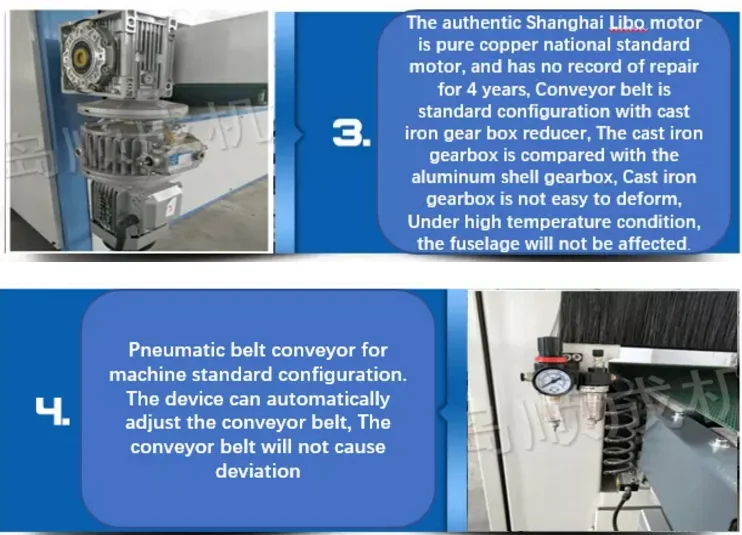 3.

The authentic Shanghai Libo motor is pure copper national standard motor, and has no record of repair for 4 years, Conveyor belt is standard configuration with cast iron gear box reducer, The cast iron gearbox is compared with the aluminum shell gearbox, Cast iron gearbox is not easy to deform, Under high temperature condition, the fuselage will not be affected.

4.

Pneumatic belt conveyor for machine standard configuration. The device can automatically adjust the conveyor belt, The conveyor belt will not cause deviation