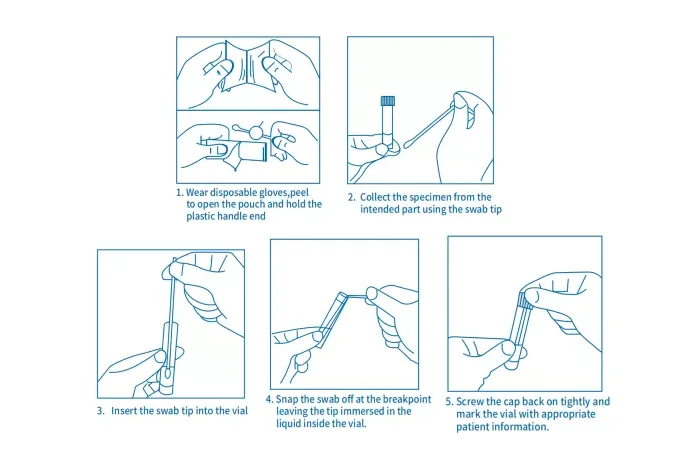 1. Wear disposable gloves,peel to open the pouch and hold the plastic handle end

2. Collect the specimen from the intended part using the swab tip

3. Insert the swab tip into the vial

4. Snap the swab off at the breakpoint leaving the tip immersed in the liquid inside the vial.

5. Screw the cap back on tightly and mark the vial with appropriate patient information.