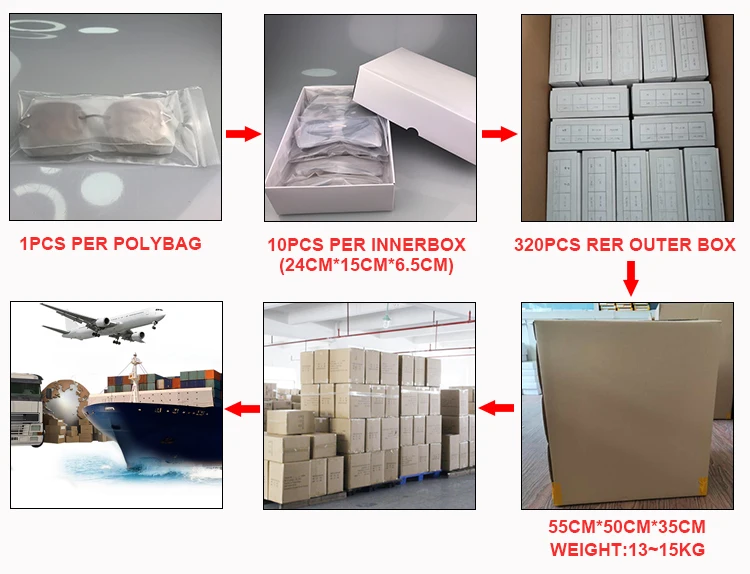 1PCS PER POLYBAG

10PCS PER INNERBOX
(24CM*15CM*6.5CM)

320PCS RER OUTER BOX

55CM*50CM*35CM
WEIGHT:13~15KG