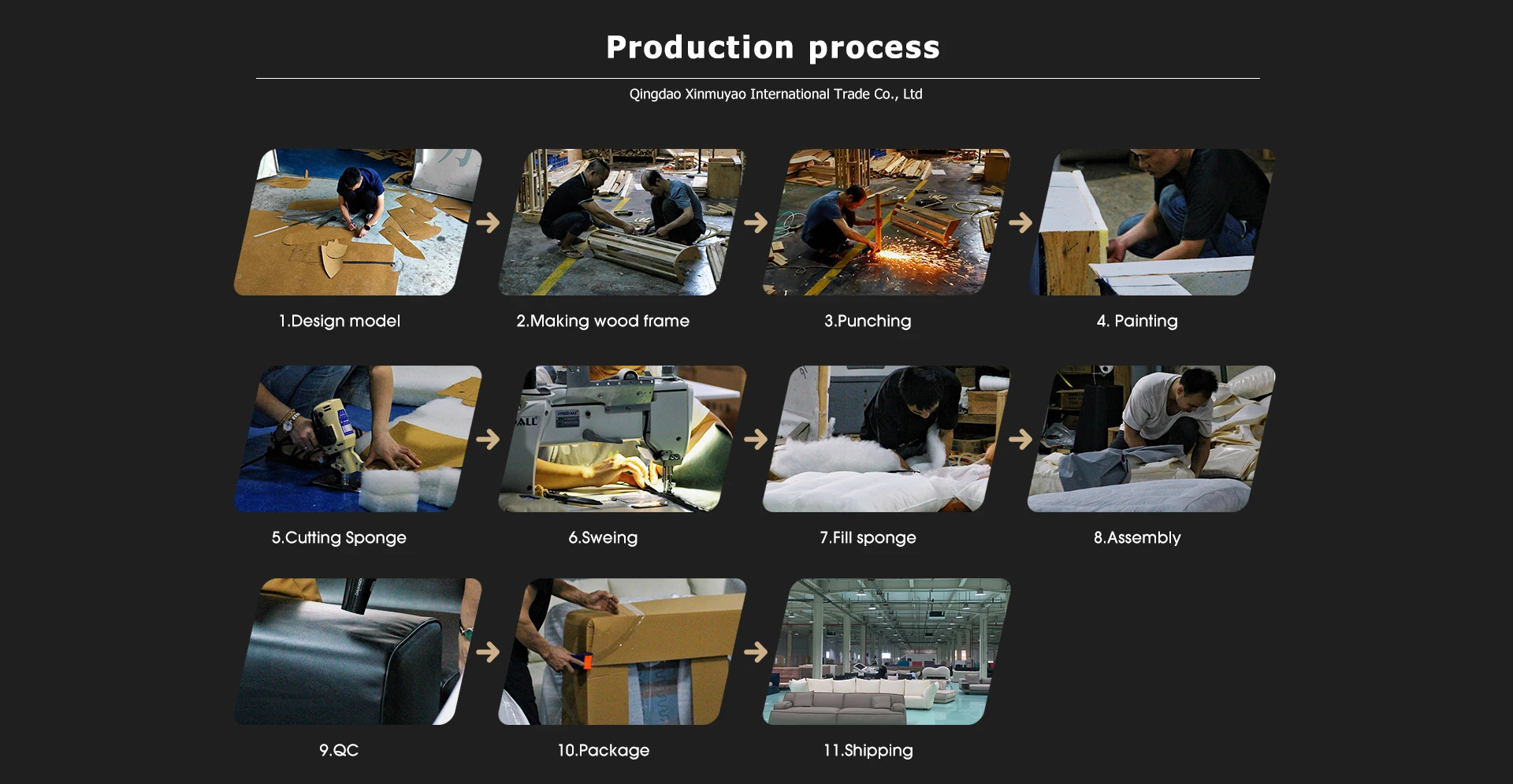 Production process

Qingdao Xinmuyao International Trade Co., Ltd

1.Design model

2.Making wood frame

3.Punching

4. Painting

5.Cutting Sponge

6.Sweing

7.Fill sponge

8.Assembly

9.QC

10.Package

11.Shipping