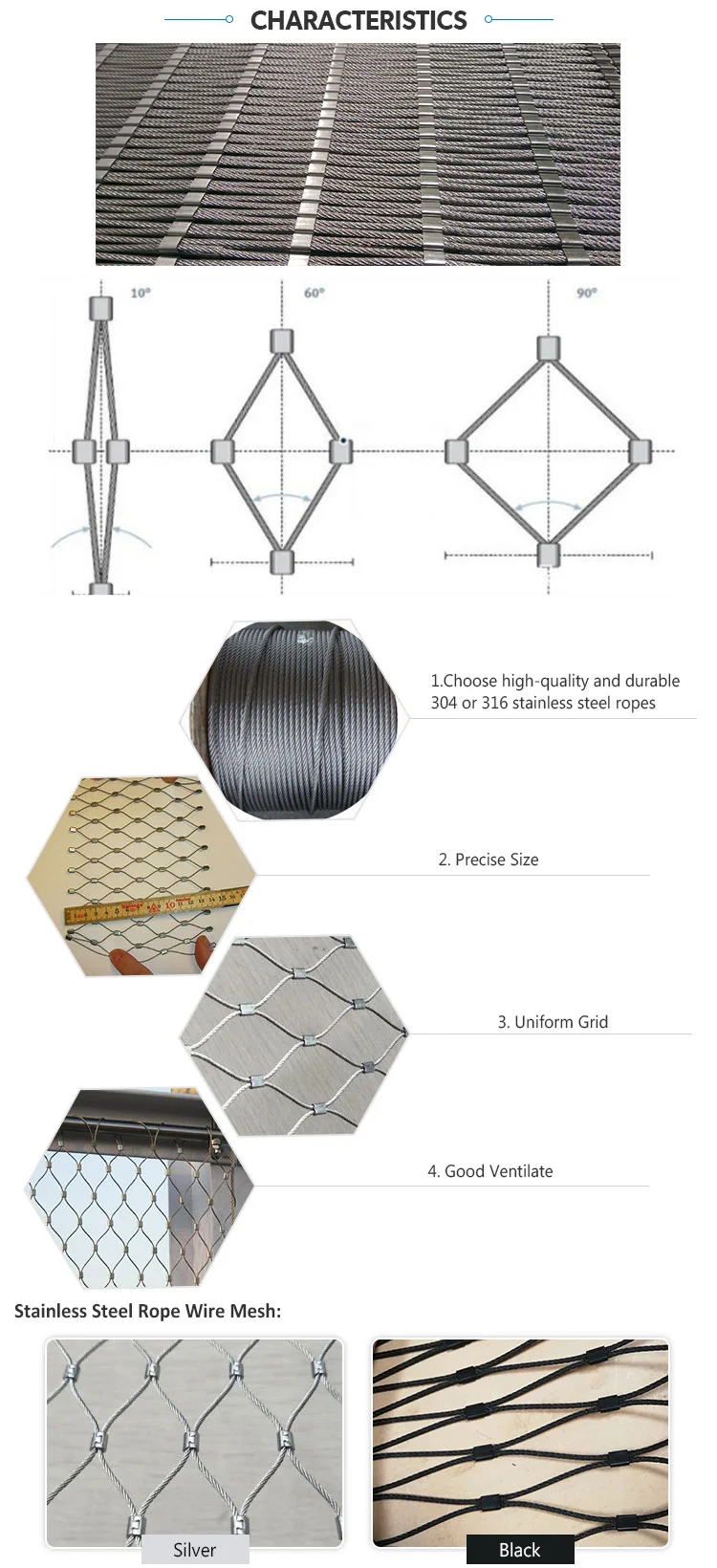 CHARACTERISTICS

10°

60°

90°

1.Choose high-quality and durable 304 or 316 stainless steel ropes

2. Precise Size

3. Uniform Grid

4. Good Ventilate

Stainless Steel Rope Wire Mesh:

Silver

Black