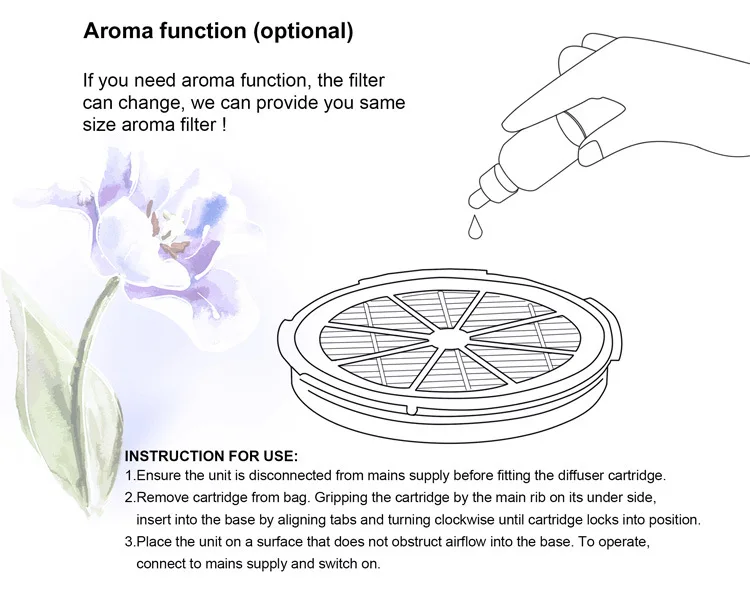 Aroma function (optional)

If you need aroma function, the filter can change, we can provide you same size aroma filter !

INSTRUCTION FOR USE:
1.Ensure the unit is disconnected from mains supply before fitting the diffuser cartridge.
2.Remove cartridge from bag. Gripping the cartridge by the main rib on its under side, insert into the base by aligning tabs and turning clockwise until cartridge locks into position.
3.Place the unit on a surface that does not obstruct airflow into the base. To operate, connect to mains supply and switch on.