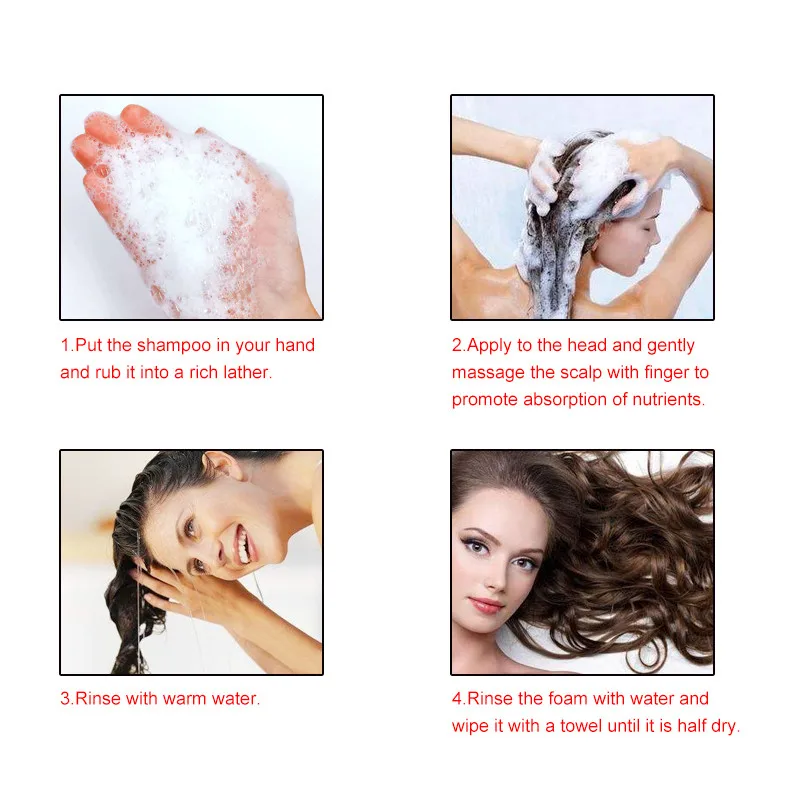 1.Put the shampoo in your hand and rub it into a rich lather.

2.Apply to the head and gently massage the scalp with finger to promote absorption of nutrients.

3.Rinse with warm water.

4.Rinse the foam with water and wipe it with a towel until it is half dry.