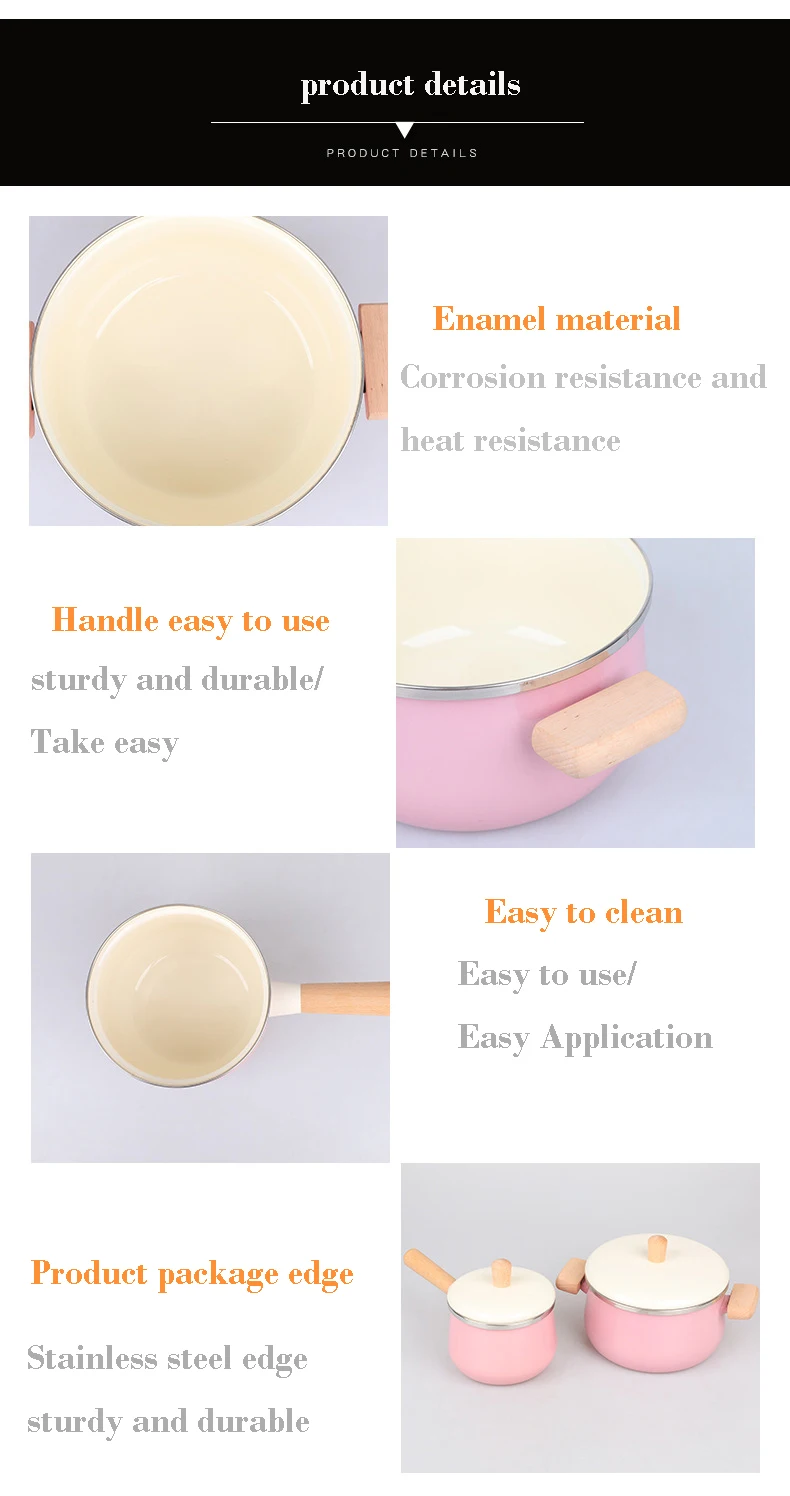 product details

PRODUCT DETAILS

Enamel material

Corrosion resistance and heat resistance

Handle easy to use

sturdy and durable/ Take easy

Easy to clean

Easy to use/ Easy Application

Product package edge

Stainless steel edge sturdy and durable