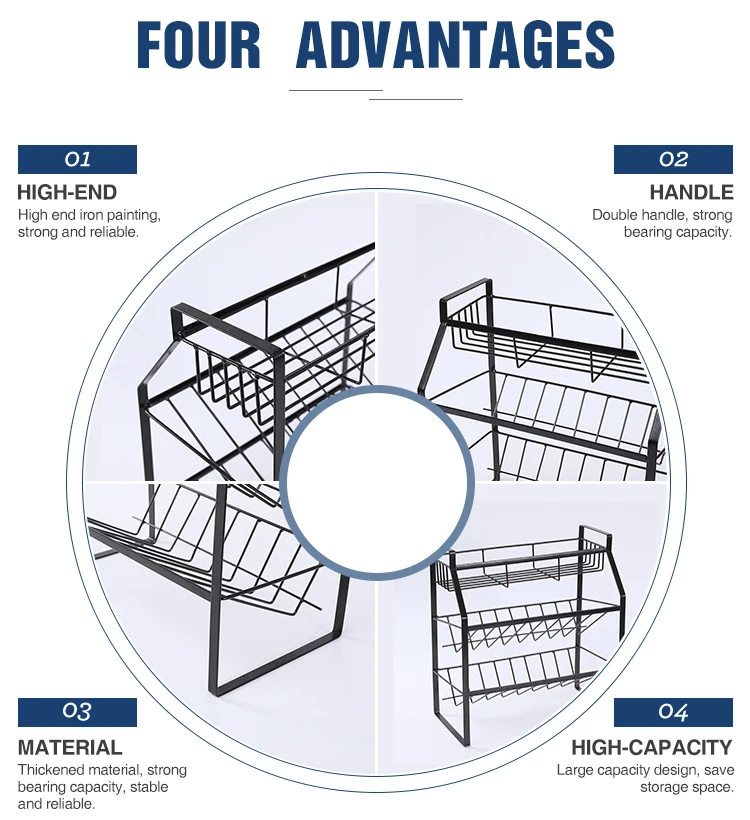 FOUR ADVANTAGES

01
HIGH-END
High end iron painting, strong and reliable.

02
HANDLE
Double handle, strong bearing capacity.

03
MATERIAL
Thickened material, strong bearing capacity, stable and reliable.

04
HIGH-CAPACITY
Large capacity design, save storage space.