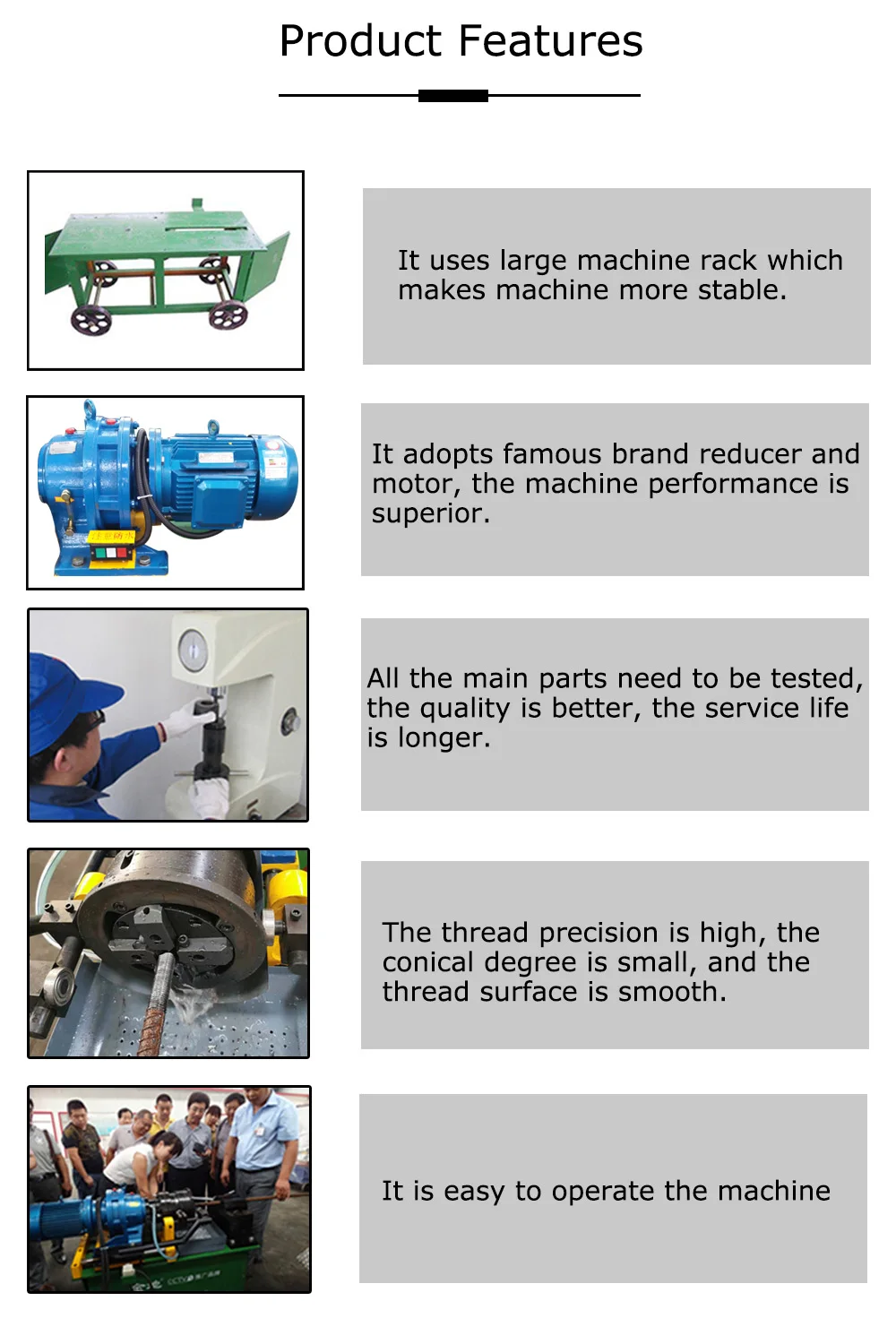 Product Features

It uses large machine rack which makes machine more stable.

It adopts famous brand reducer and motor, the machine performance is superior.

All the main parts need to be tested, the quality is better, the service life is longer.

The thread precision is high, the conical degree is small, and the thread surface is smooth.

It is easy to operate the machine