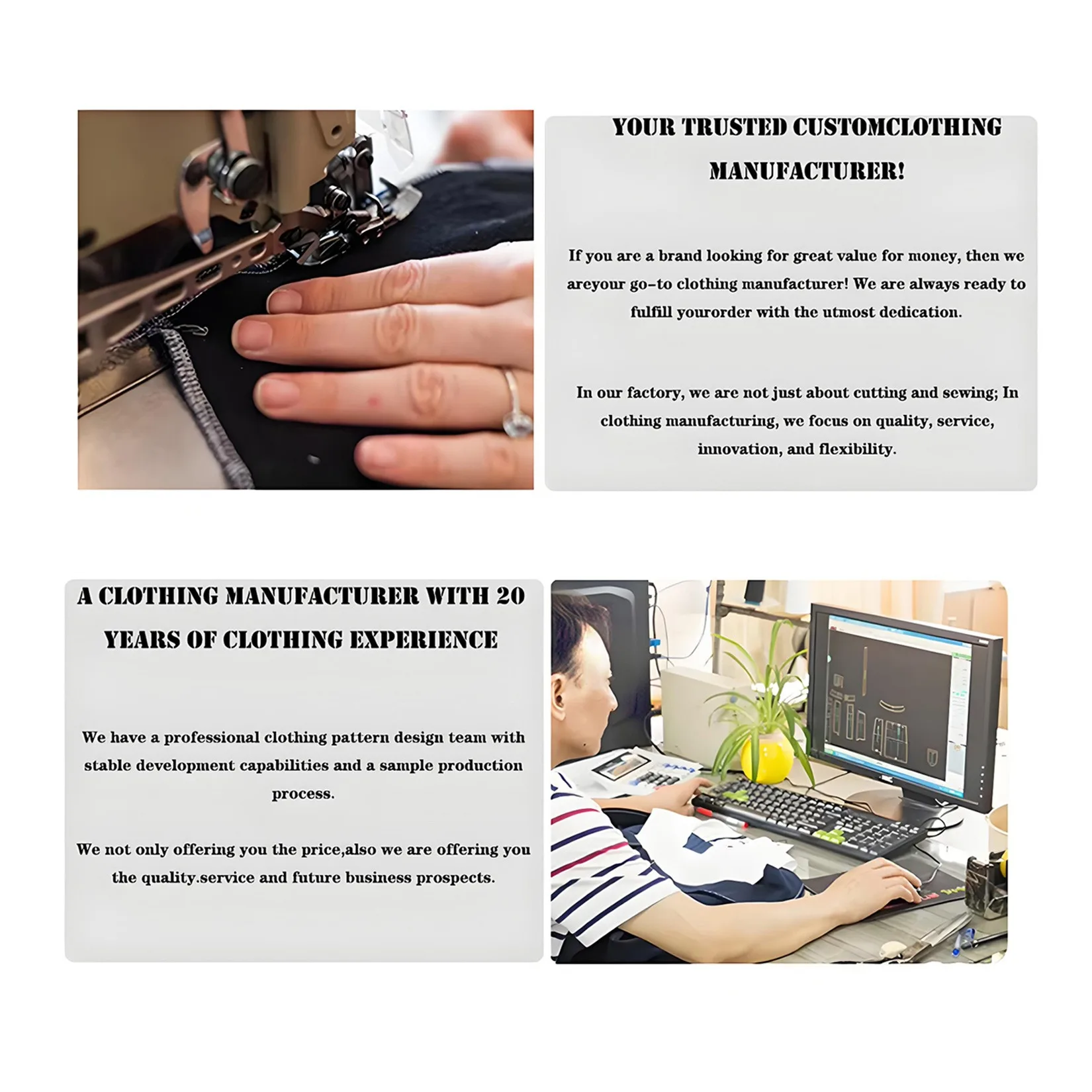 YOUR TRUSTED CUSTOMCLOTHING MANUFACTURER!

If you are a brand looking for great value for money, then we areyour go-to clothing manufacturer! We are always ready to fulfill yourorder with the utmost dedication.

In our factory, we are not just about cutting and sewing; In clothing manufacturing, we focus on quality, service, innovation, and flexibility.

A CLOTHING MANUFACTURER WITH 20 YEARS OF CLOTHING EXPERIENCE

We have a professional clothing pattern design team with stable development capabilities and a sample production process.

We not only offering you the price,also we are offering you the quality.service and future business prospects.