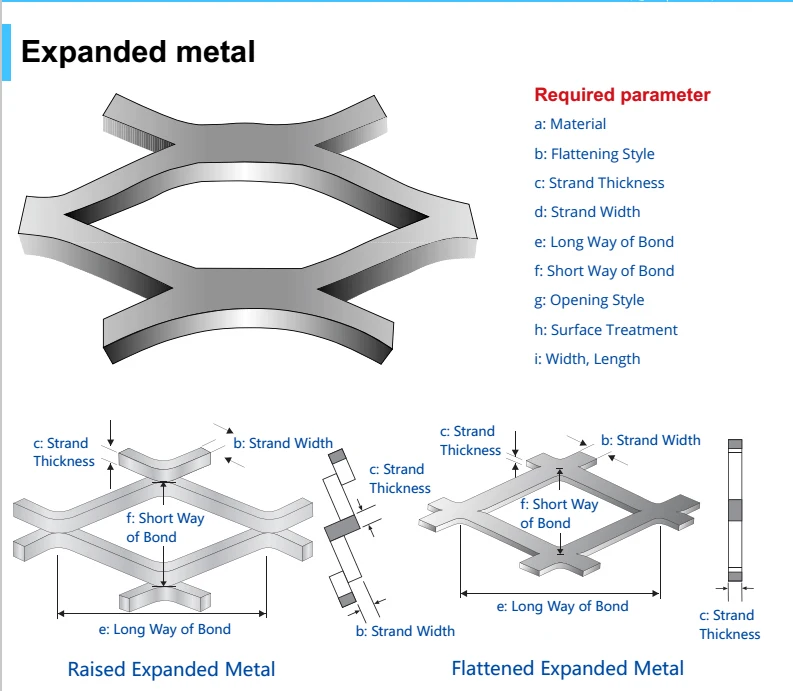 Expanded metal

Required parameter

a: Material

b: Flattening Style

c: Strand Thickness

d: Strand Width

e: Long Way of Bond

f: Short Way of Bond

g: Opening Style

h: Surface Treatment

i: Width, Length

c: Strand Thickness

b: Strand Width

f: Short Way of Bond

e: Long Way of Bond

c: Strand Thickness

b: Strand Width

Raised Expanded Metal

c: Strand Thickness

b: Strand Width

f: Short Way of Bond

e: Long Way of Bond

c: Strand Thickness

Flattened Expanded Metal