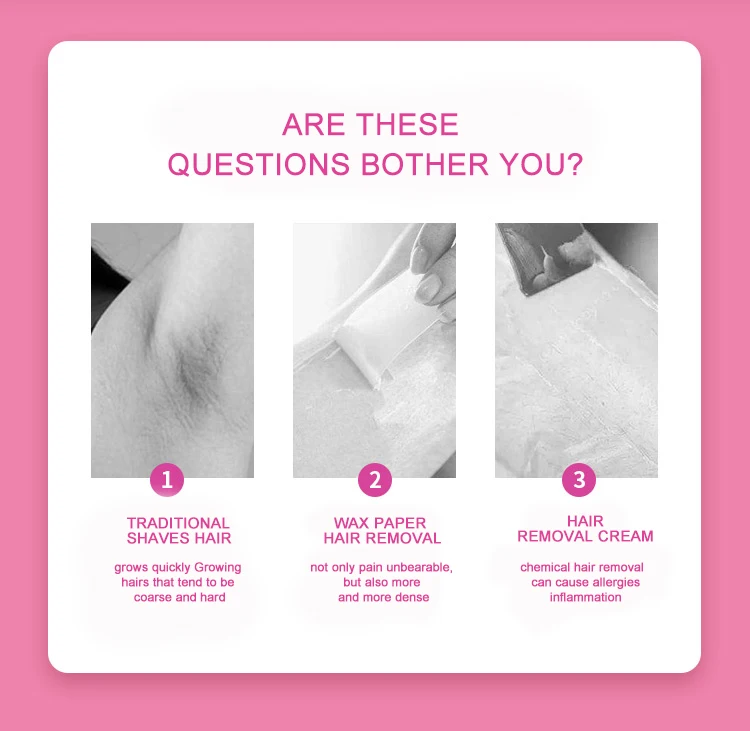 ARE THESE
QUESTIONS BOTHER YOU?

1

TRADITIONAL
SHAVES HAIR

grows quickly Growing hairs that tend to be coarse and hard

2

WAX PAPER
HAIR REMOVAL

not only pain unbearable, but also more and more dense

3

HAIR
REMOVAL CREAM

chemical hair removal can cause allergies inflammation