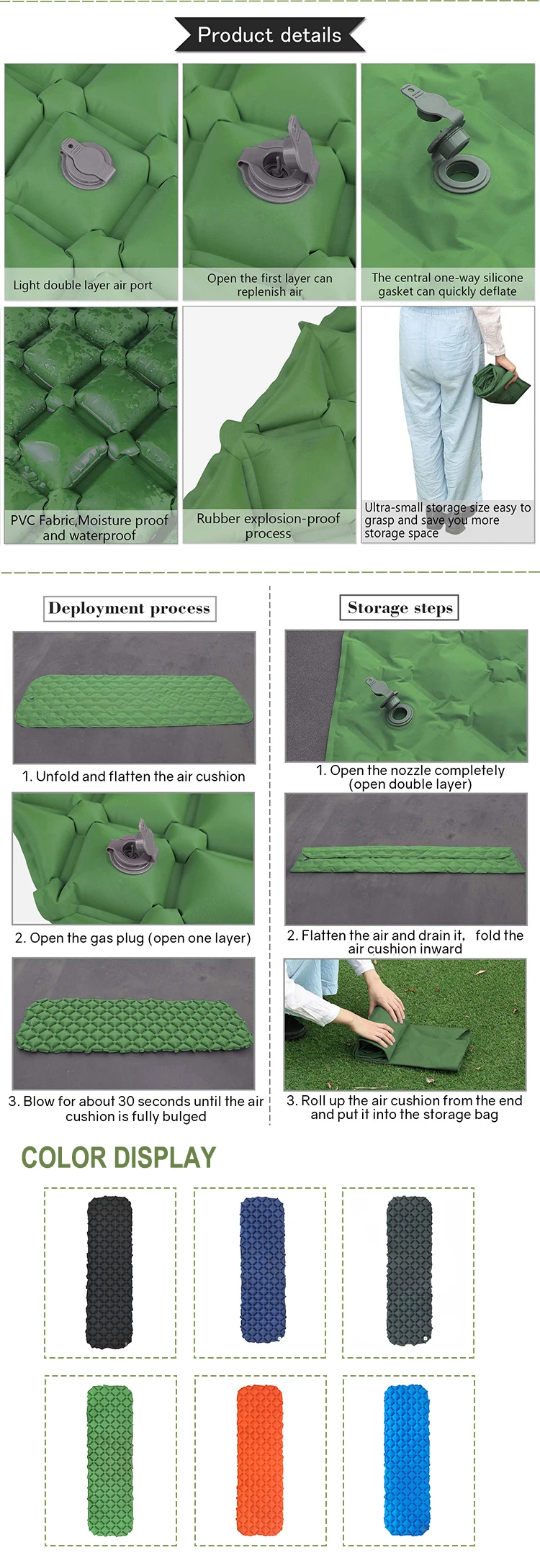 Product details

Light double layer air port

Open the first layer can replenish air

The central one-way silicone gasket can quickly deflate

PVC Fabric,Moisture proof and waterproof

Rubber explosion-proof process

Ultra-small storage size easy to grasp and save you more storage space

Deployment process

1. Unfold and flatten the air cushion

2. Open the gas plug (open one layer)

3. Blow for about 30 seconds until the air cushion is fully bulged

Storage steps

1. Open the nozzle completely (open double layer)

2. Flatten the air and drain it, fold the air cushion inward

3. Roll up the air cushion from the end and put it into the storage bag

COLOR DISPLAY