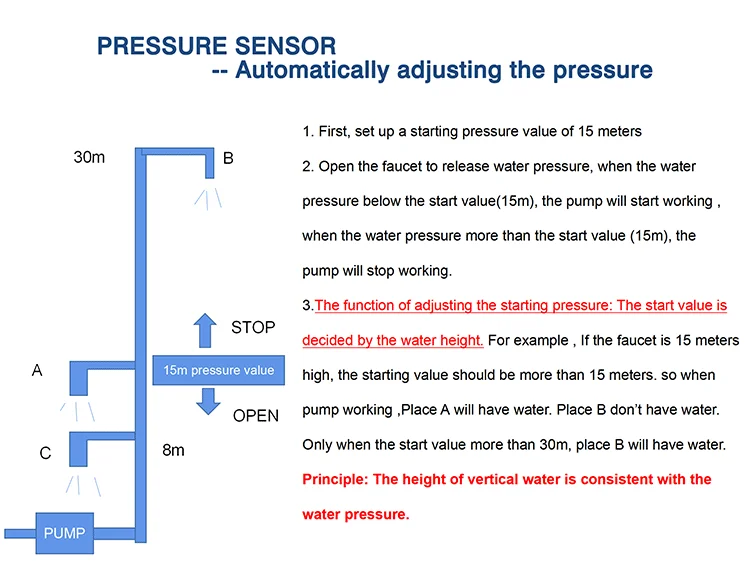 PRESSURE SENSOR
-- Automatically adjusting the pressure

30m

B

STOP

A

15m pressure value

OPEN

C

8m

PUMP

1. First, set up a starting pressure value of 15 meters

2. Open the faucet to release water pressure, when the water pressure below the start value(15m), the pump will start working , when the water pressure more than the start value (15m), the pump will stop working.

3.The function of adjusting the starting pressure: The start value is decided by the water height. For example , If the faucet is 15 meters high, the starting value should be more than 15 meters. so when pump working ,Place A will have water. Place B don't have water. Only when the start value more than 30m, place B will have water.

Principle: The height of vertical water is consistent with the water pressure.