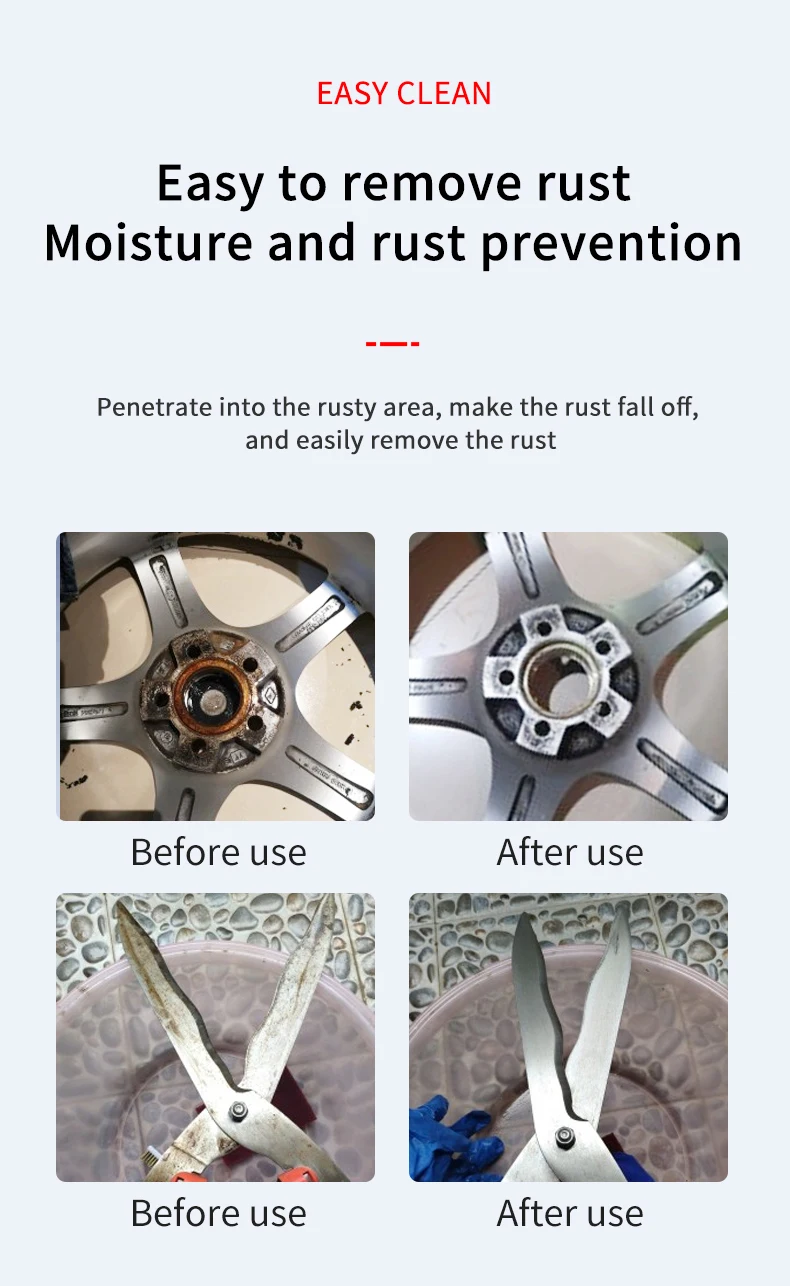 EASY CLEAN

Easy to remove rust
Moisture and rust prevention

Penetrate into the rusty area, make the rust fall off, and easily remove the rust

Before use

After use

Before use

After use