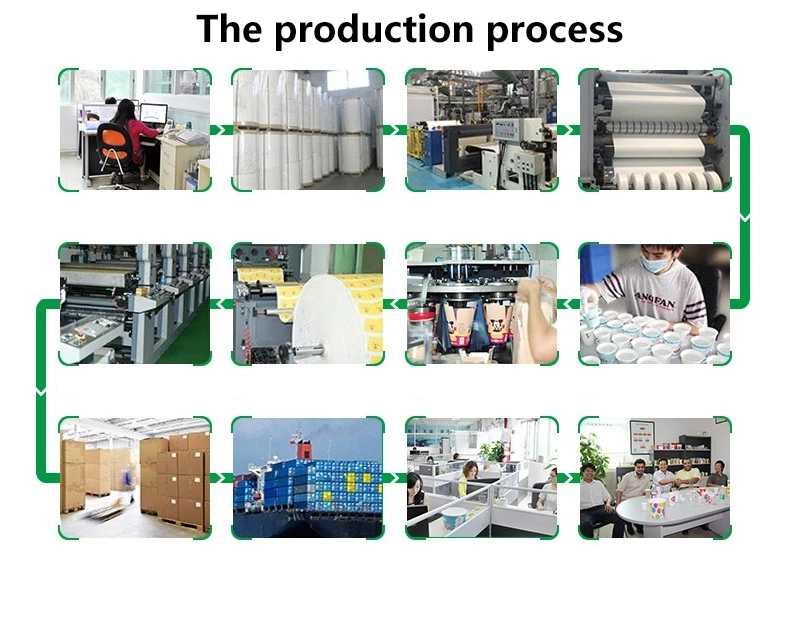 The production process

ANGFAN