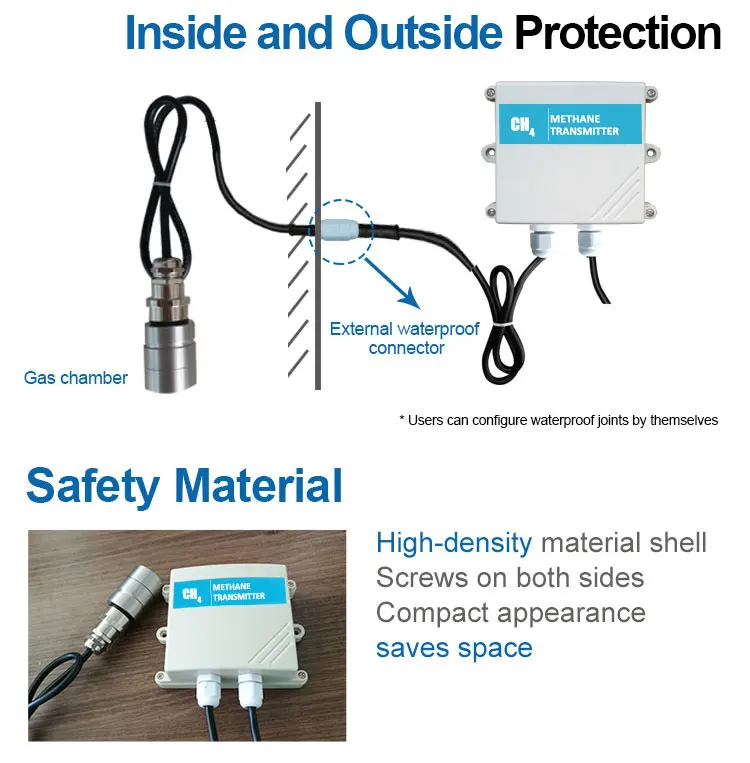 Inside and Outside Protection

$CH_4$ METHANE TRANSMITTER

External waterproof connector

Gas chamber

* Users can configure waterproof joints by themselves

Safety Material

$CH_4$ METHANE TRANSMITTER

High-density material shell
Screws on both sides
Compact appearance
saves space