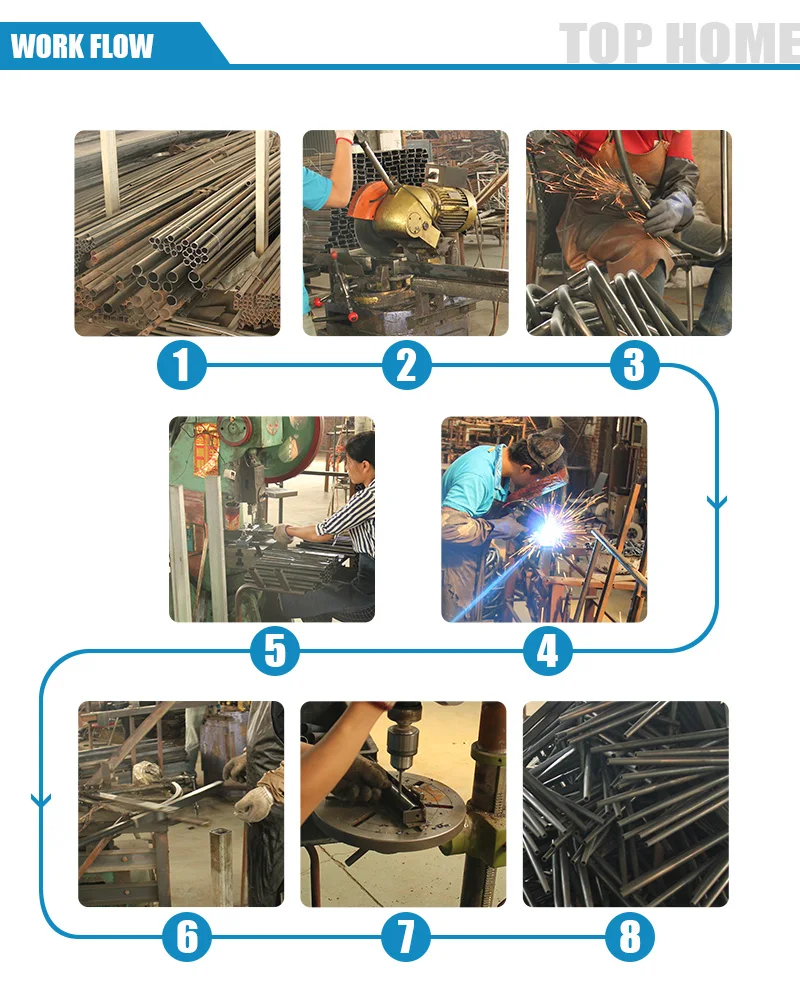 WORK FLOW

TOP HOME

1

2

3

5

4

6

7

8