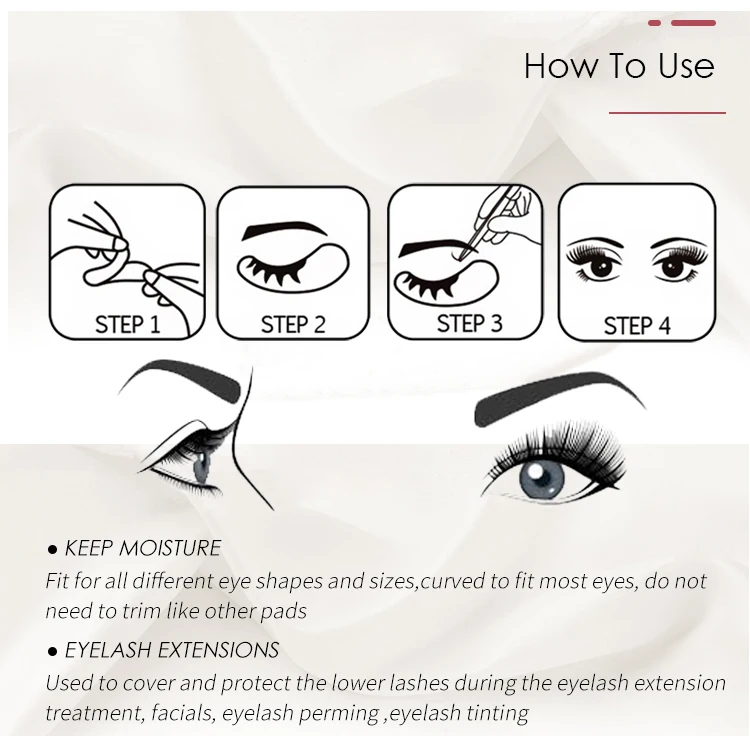 How To Use

STEP 1

STEP 2

STEP 3

STEP 4

● KEEP MOISTURE
Fit for all different eye shapes and sizes,curved to fit most eyes, do not need to trim like other pads

● EYELASH EXTENSIONS
Used to cover and protect the lower lashes during the eyelash extension treatment, facials, eyelash perming ,eyelash tinting