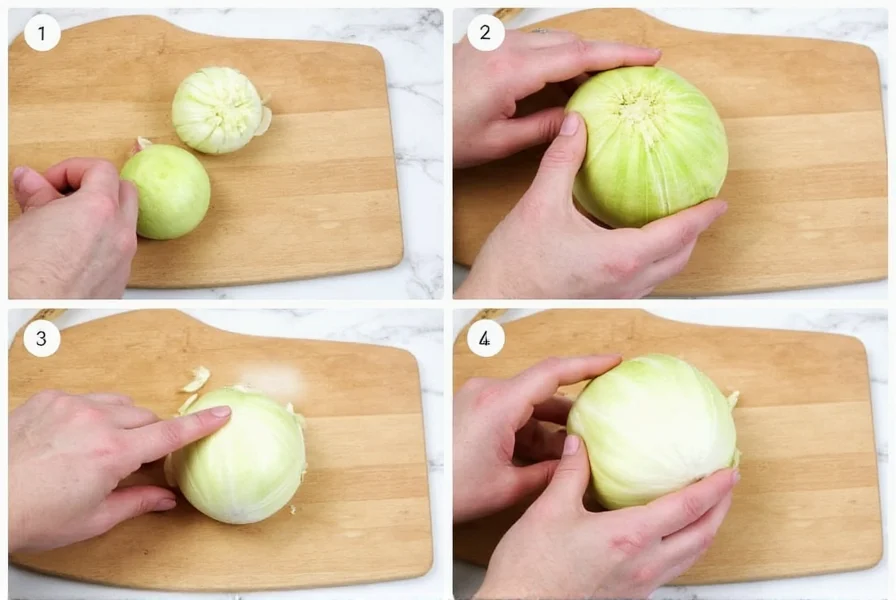 1

2

3

4