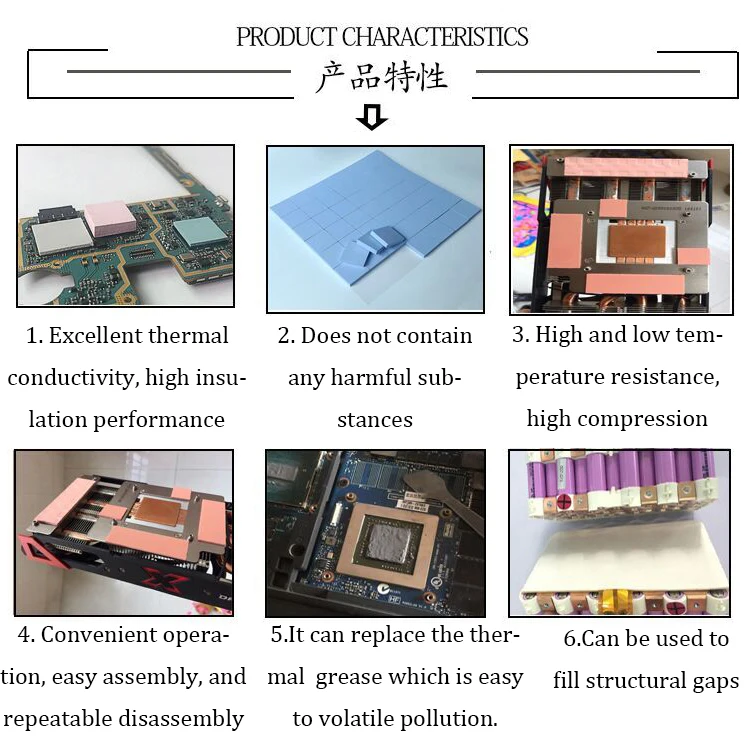 PRODUCT CHARACTERISTICS

产品特性

1. Excellent thermal conductivity, high insulation performance

2. Does not contain any harmful substances

3. High and low temperature resistance, high compression

4. Convenient operation, easy assembly, and repeatable disassembly

5.It can replace the thermal grease which is easy to volatile pollution.

6.Can be used to fill structural gaps