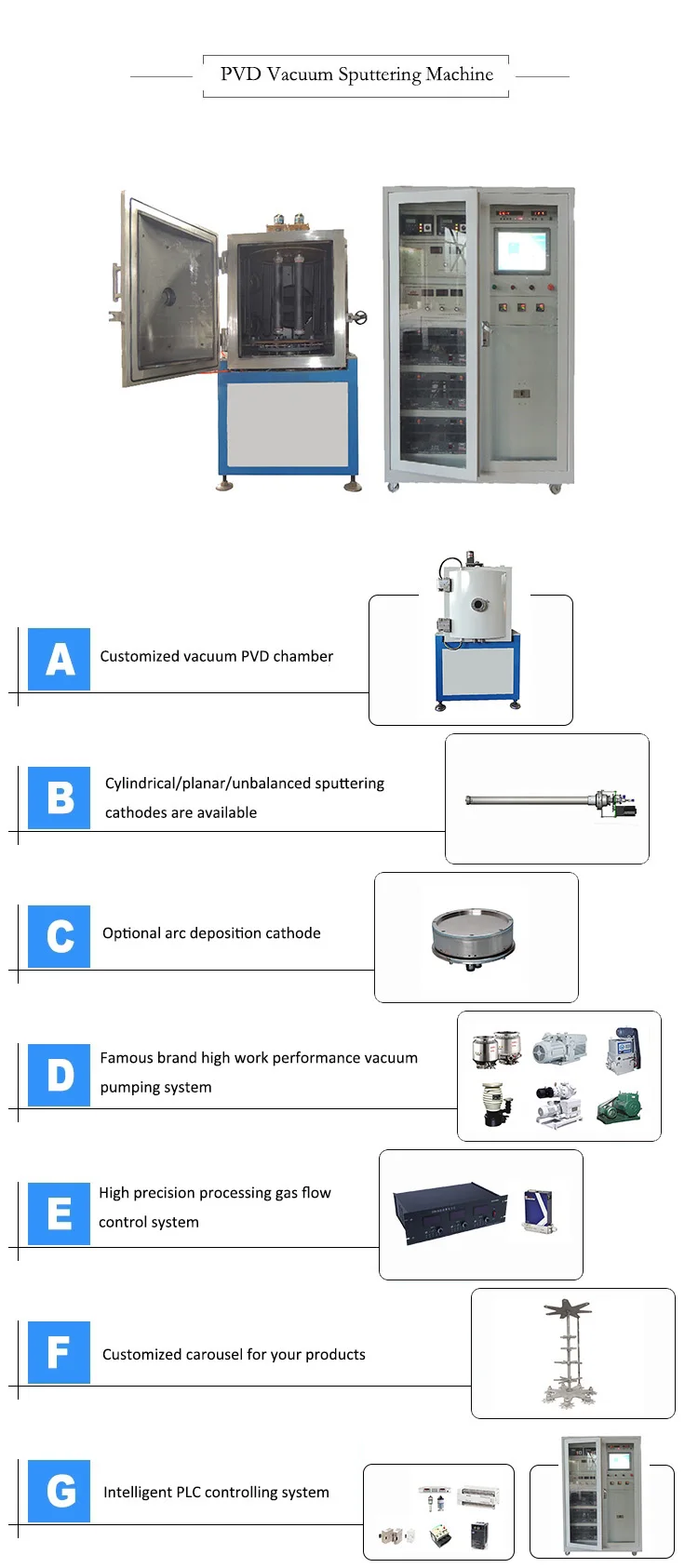 PVD Vacuum Sputtering Machine

A Customized vacuum PVD chamber

B Cylindrical/planar/unbalanced sputtering cathodes are available

C Optional arc deposition cathode

D Famous brand high work performance vacuum pumping system

E High precision processing gas flow control system

F Customized carousel for your products

G Intelligent PLC controlling system