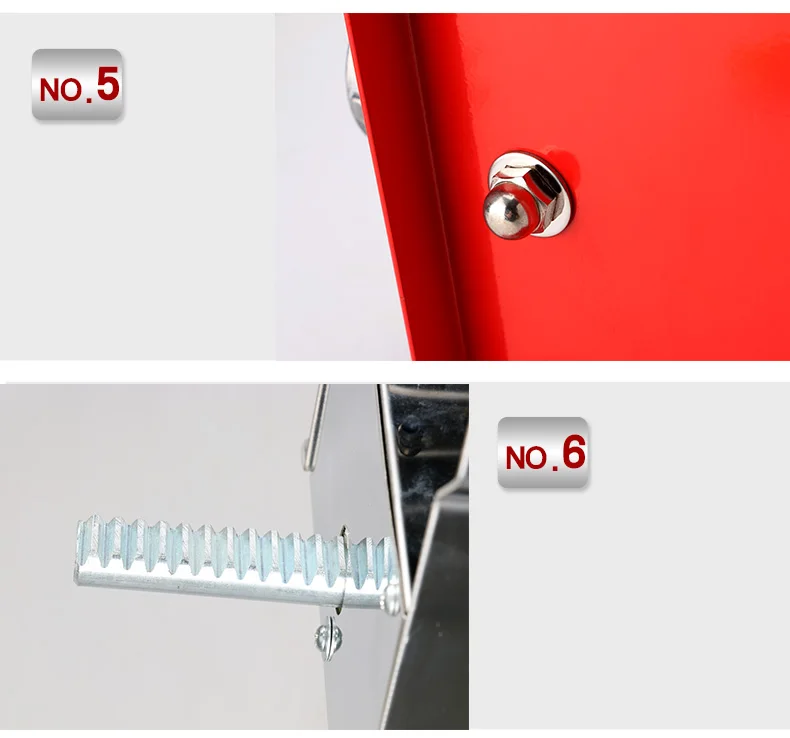 NO.5

NO.6