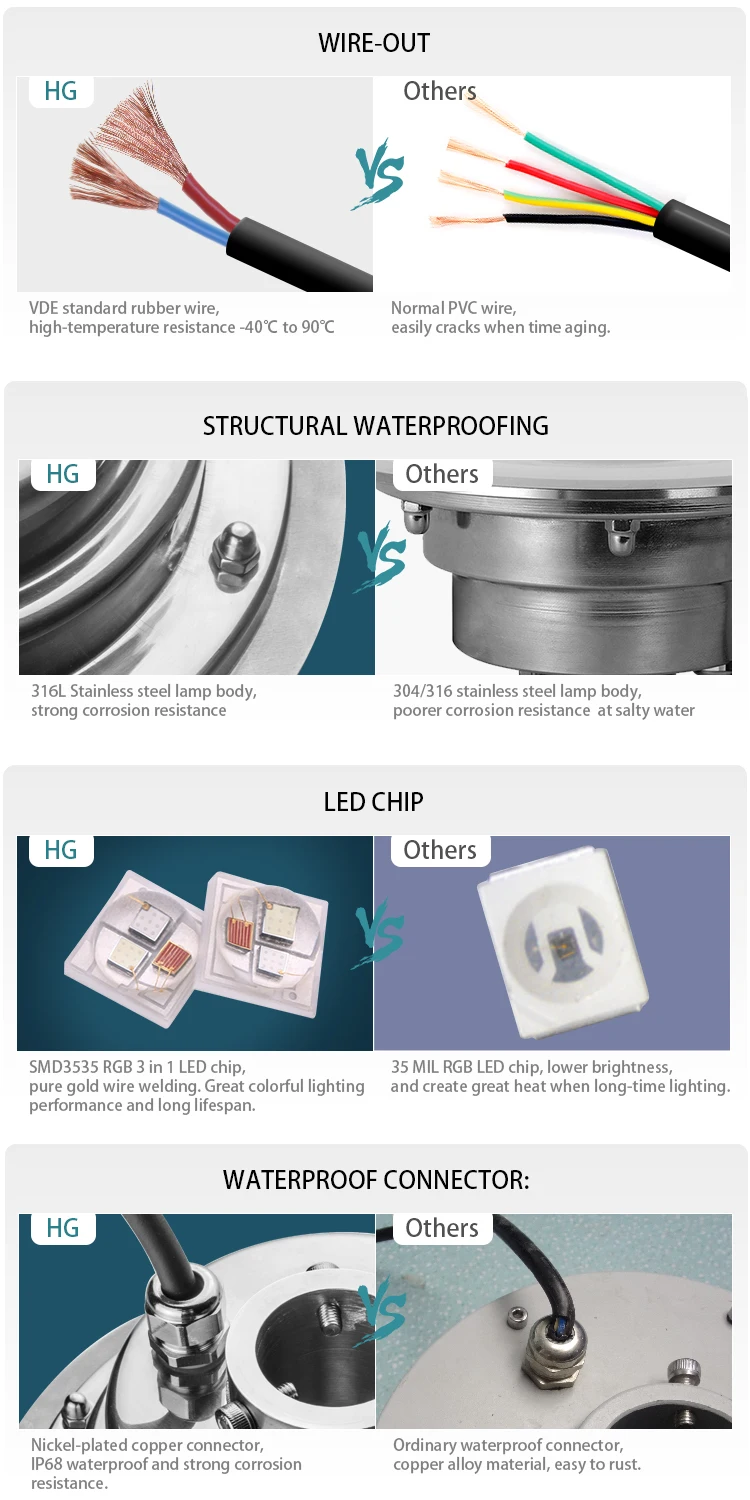 WIRE-OUT

HG

VS

Others

VDE standard rubber wire, high-temperature resistance -40℃ to 90℃

Normal PVC wire, easily cracks when time aging.

STRUCTURAL WATERPROOFING

HG

VS

Others

316L Stainless steel lamp body, strong corrosion resistance

304/316 stainless steel lamp body, poorer corrosion resistance at salty water

LED CHIP

HG

VS

Others

SMD3535 RGB 3 in 1 LED chip, pure gold wire welding. Great colorful lighting performance and long lifespan.

35 MIL RGB LED chip, lower brightness, and create great heat when long-time lighting.

WATERPROOF CONNECTOR:

HG

VS

Others

Nickel-plated copper connector, IP68 waterproof and strong corrosion resistance.

Ordinary waterproof connector, copper alloy material, easy to rust.