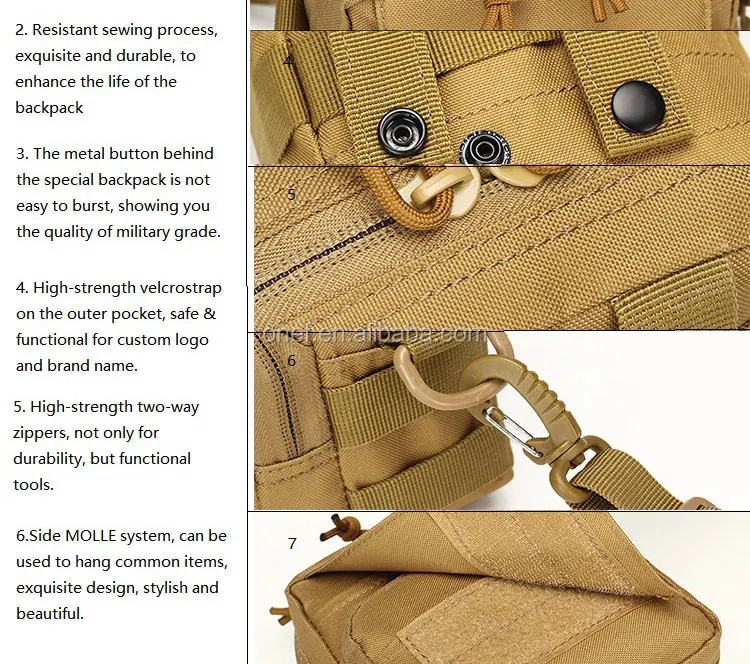 2. Resistant sewing process, exquisite and durable, to enhance the life of the backpack

3. The metal button behind the special backpack is not easy to burst, showing you the quality of military grade.

4. High-strength velcrostrap on the outer pocket, safe & functional for custom logo and brand name.

5. High-strength two-way zippers, not only for durability, but functional tools.

6.Side MOLLE system, can be used to hang common items, exquisite design, stylish and beautiful.

4

5

onef.en.alibaba.com

6

7