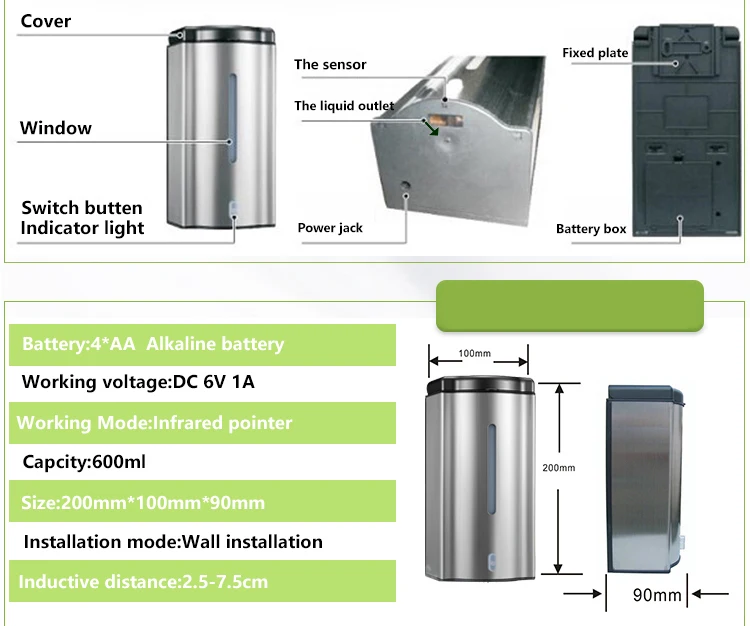 Cover

Window

Switch butten
Indicator light

The sensor

The liquid outlet

Power jack

Fixed plate

Battery box

Battery:4*AA Alkaline battery

Working voltage:DC 6V 1A

Working Mode:Infrared pointer

Capcity:600ml

Size:200mm*100mm*90mm

Installation mode:Wall installation

Inductive distance:2.5-7.5cm

100mm

200mm

90mm