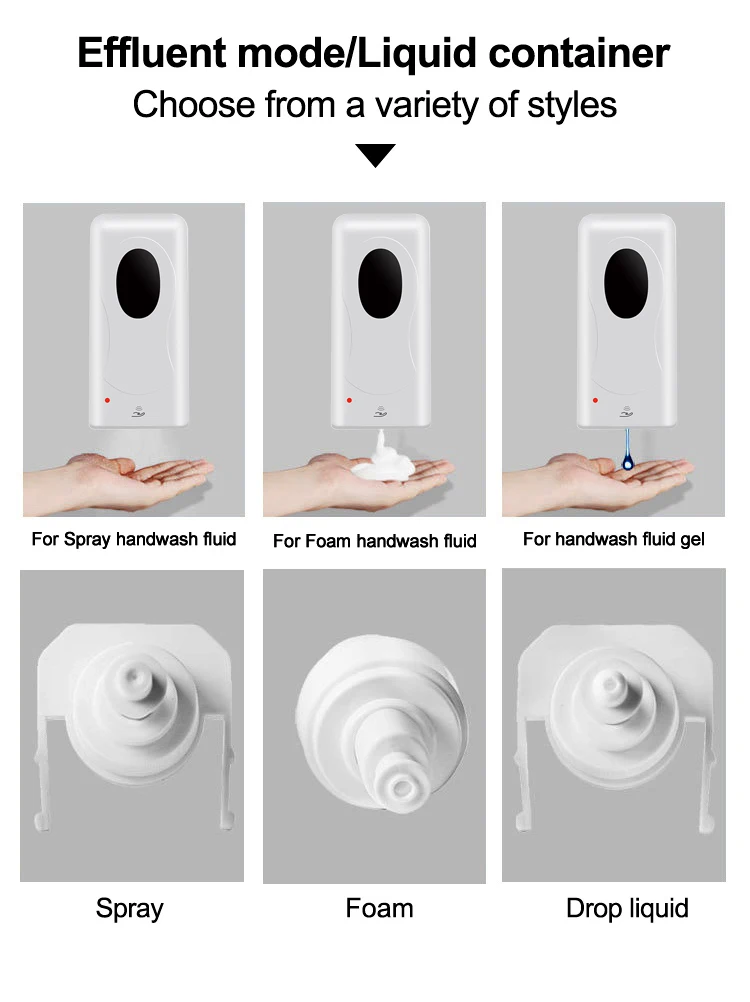 Effluent mode/Liquid container
Choose from a variety of styles

For Spray handwash fluid

For Foam handwash fluid

For handwash fluid gel

Spray

Foam

Drop liquid