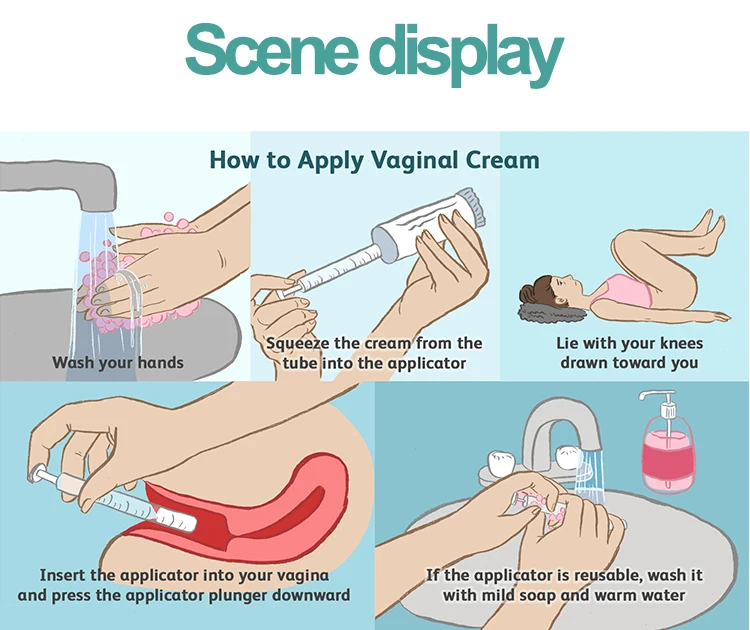 Scene display

How to Apply Vaginal Cream

Wash your hands

Squeeze the cream from the tube into the applicator

Lie with your knees drawn toward you

Insert the applicator into your vagina and press the applicator plunger downward

If the applicator is reusable, wash it with mild soap and warm water