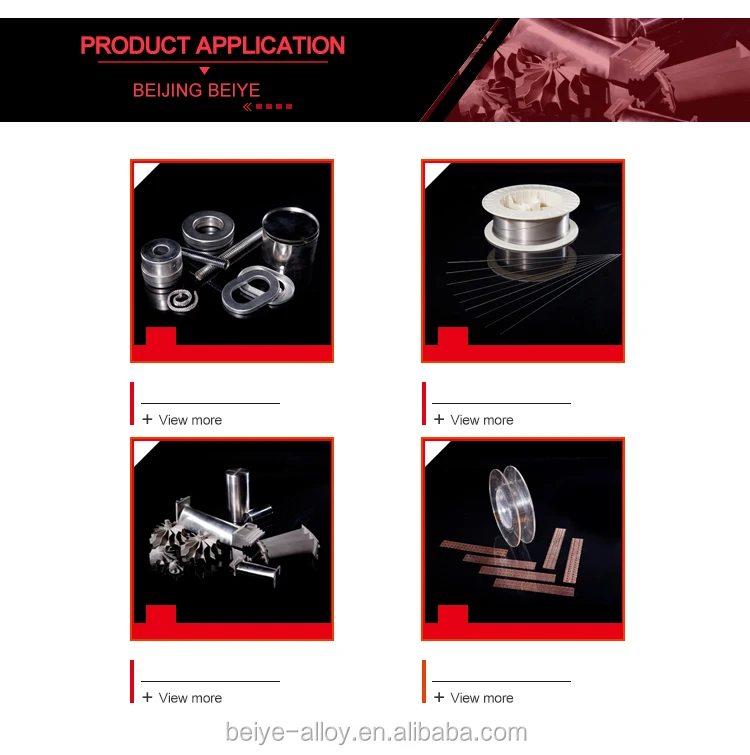 PRODUCT APPLICATION

BEIJING BEIYE

+ View more

+ View more

+ View more

+ View more

beiye-alloy.en.alibaba.com