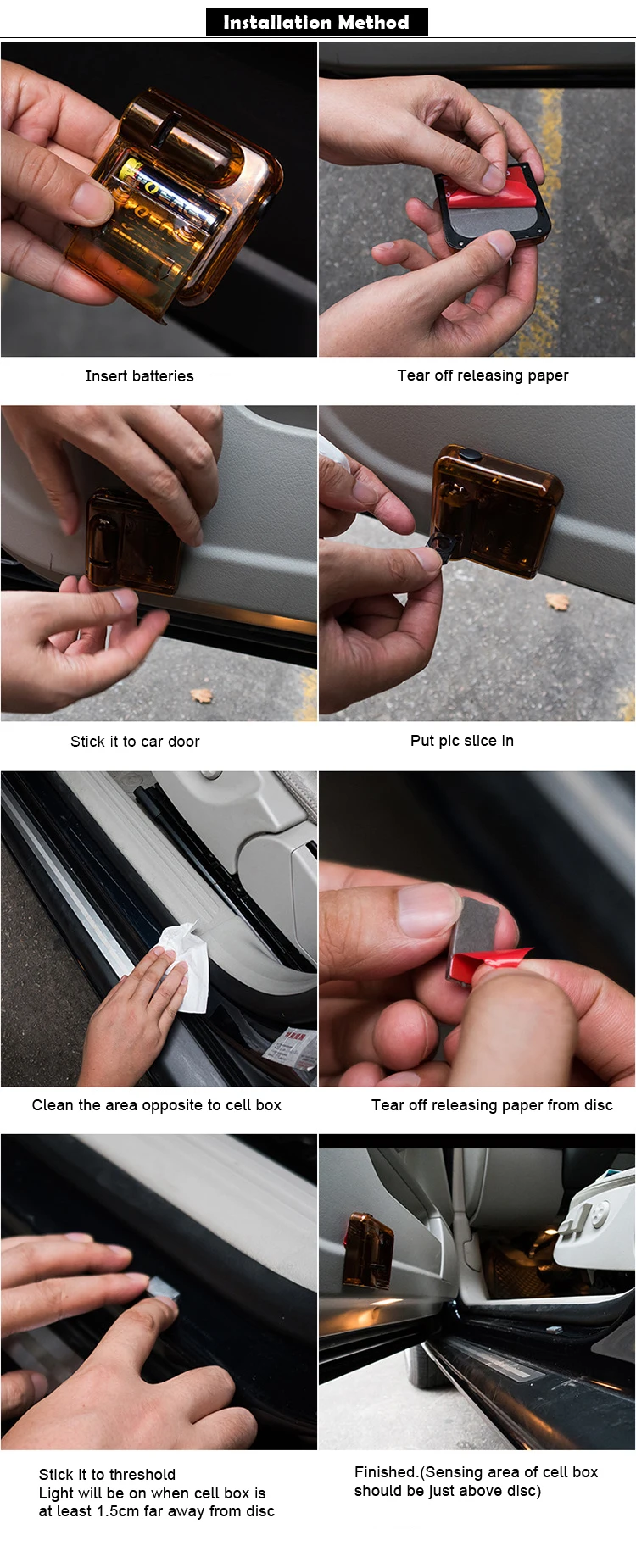 Installation Method

Insert batteries

Tear off releasing paper

Stick it to car door

Put pic slice in

Clean the area opposite to cell box

Tear off releasing paper from disc

Stick it to threshold
Light will be on when cell box is at least 1.5cm far away from disc

Finished.(Sensing area of cell box should be just above disc)