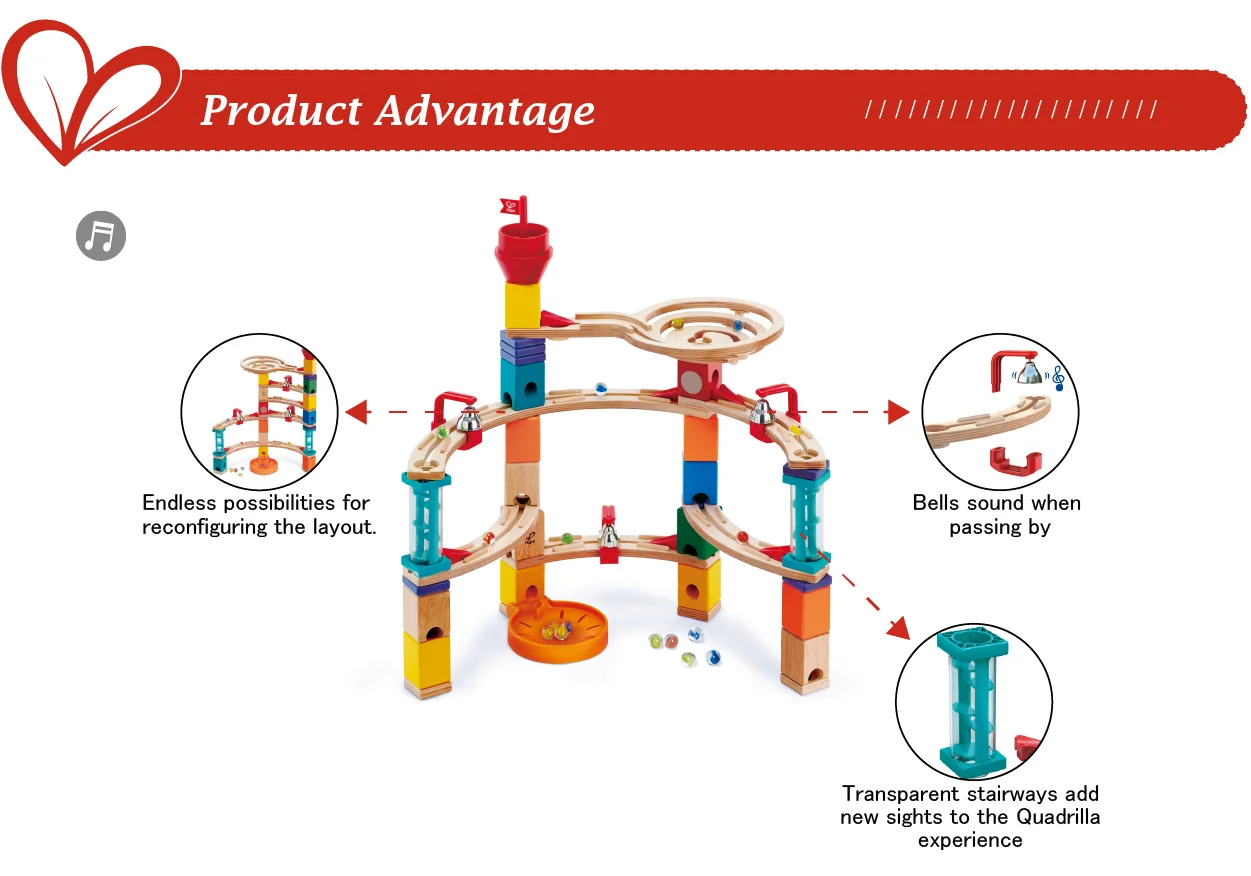 Product Advantage

////////////////////

Endless possibilities for reconfiguring the layout.

Bells sound when passing by

Transparent stairways add new sights to the Quadrilla experience