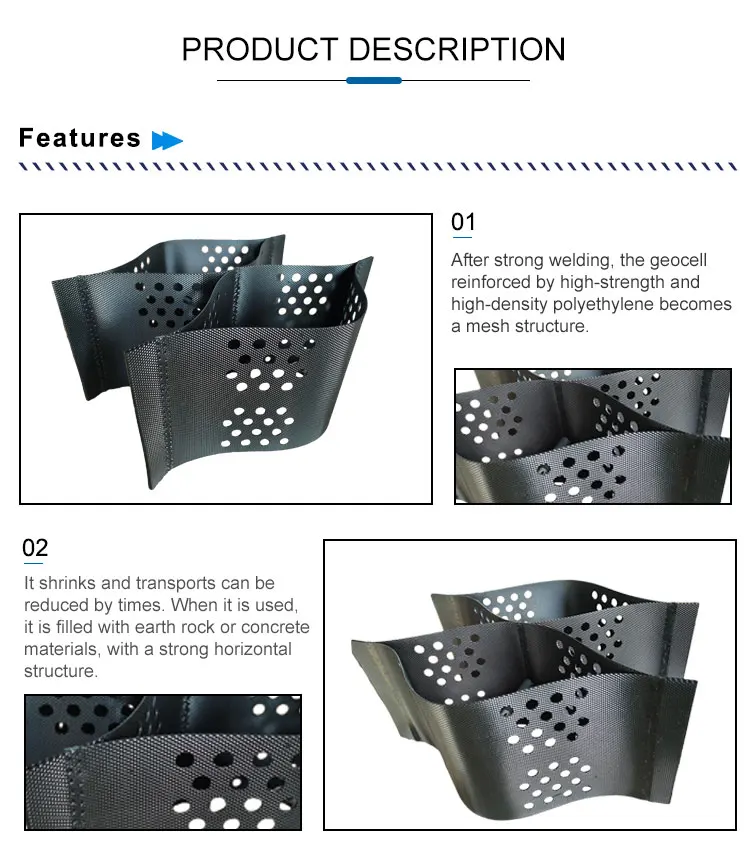 PRODUCT DESCRIPTION

Features

01

After strong welding, the geocell reinforced by high-strength and high-density polyethylene becomes a mesh structure.

02

It shrinks and transports can be reduced by times. When it is used, it is filled with earth rock or concrete materials, with a strong horizontal structure.