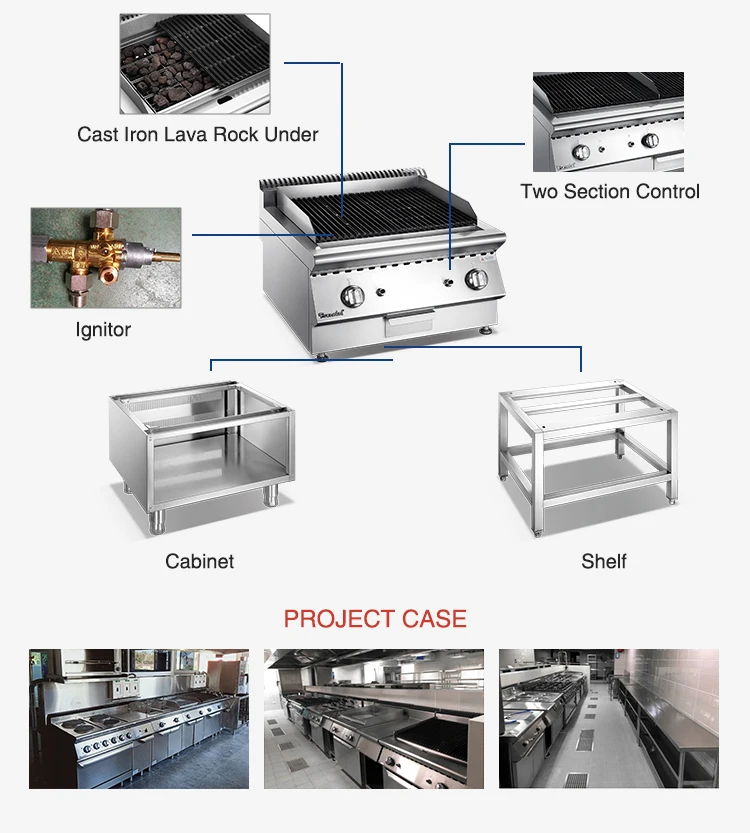 Cast Iron Lava Rock Under

Two Section Control

Ignitor

Cabinet

Shelf

PROJECT CASE