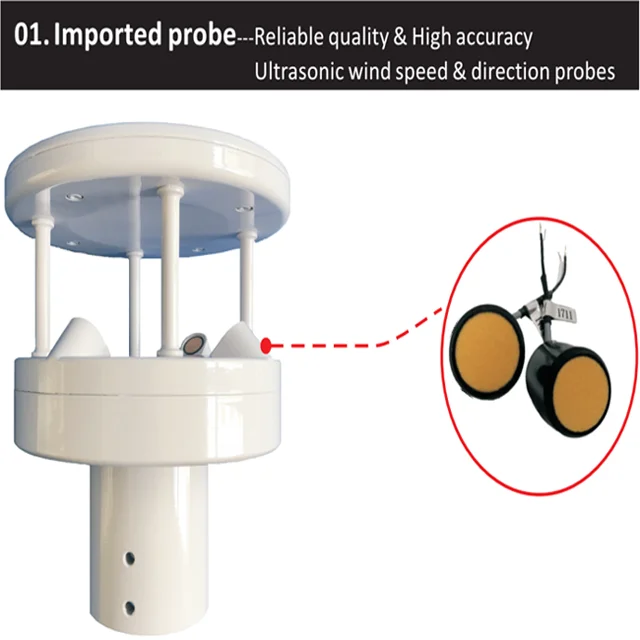 01. Imported probe---Reliable quality & High accuracy
Ultrasonic wind speed & direction probes

1711