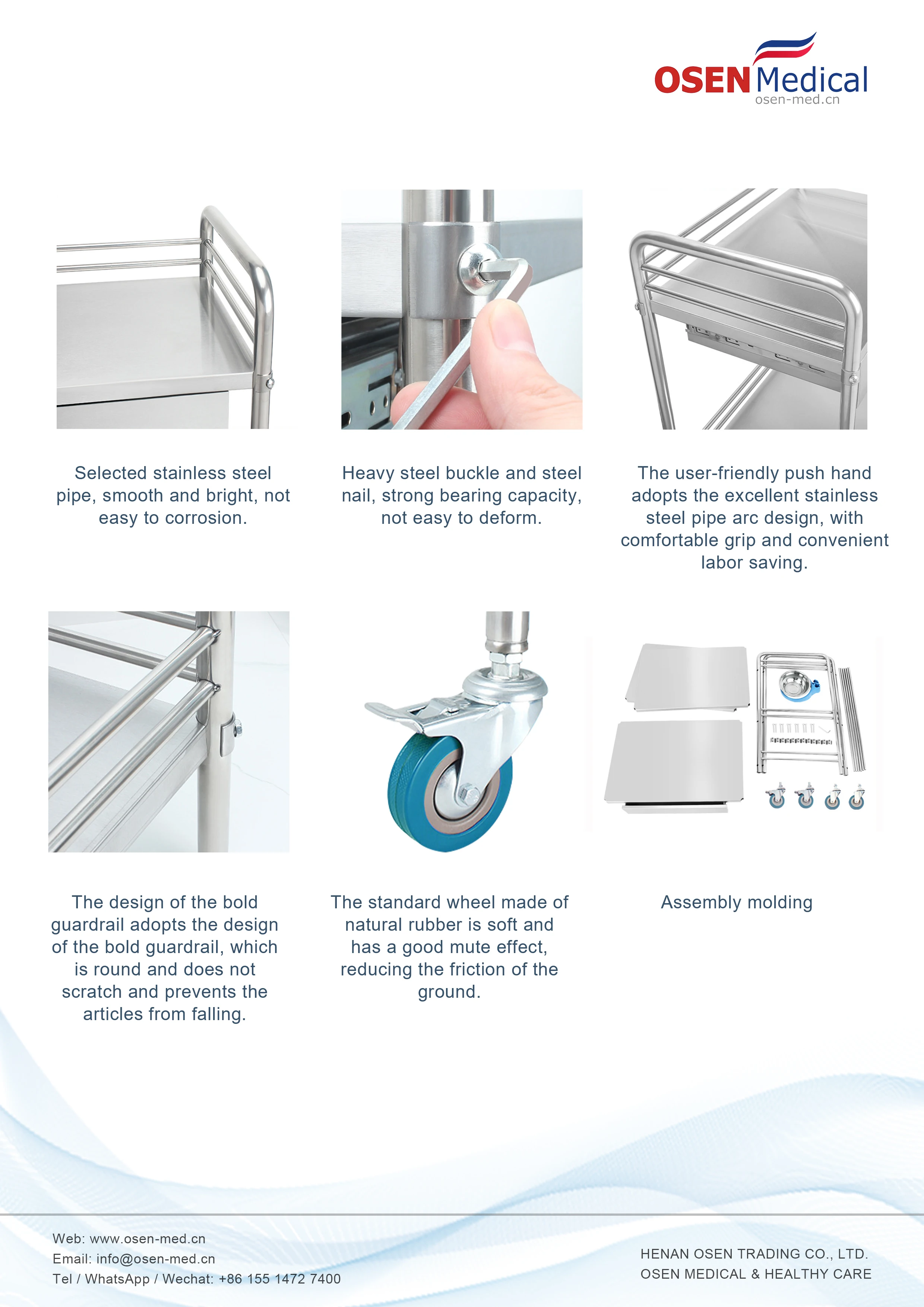 OSEN Medical
osen-med.cn

Selected stainless steel pipe, smooth and bright, not easy to corrosion.

Heavy steel buckle and steel nail, strong bearing capacity, not easy to deform.

The user-friendly push hand adopts the excellent stainless steel pipe arc design, with comfortable grip and convenient labor saving.

The design of the bold guardrail adopts the design of the bold guardrail, which is round and does not scratch and prevents the articles from falling.

The standard wheel made of natural rubber is soft and has a good mute effect, reducing the friction of the ground.

Assembly molding

Web: www.osen-med.cn
Email: info@osen-med.cn
Tel / WhatsApp / Wechat: +86 155 1472 7400

HENAN OSEN TRADING CO., LTD.
OSEN MEDICAL & HEALTHY CARE