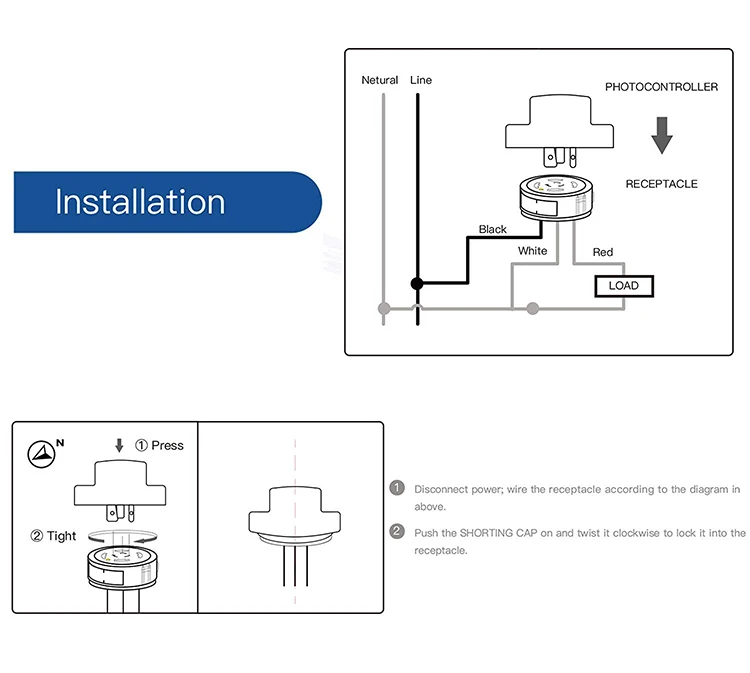 Installation

Netural

Line

PHOTOCONTROLLER

RECEPTACLE

Black

White

Red

LOAD

N

① Press

② Tight

1 Disconnect power; wire the receptacle according to the diagram in above.

2 Push the SHORTING CAP on and twist it clockwise to lock it into the receptacle.