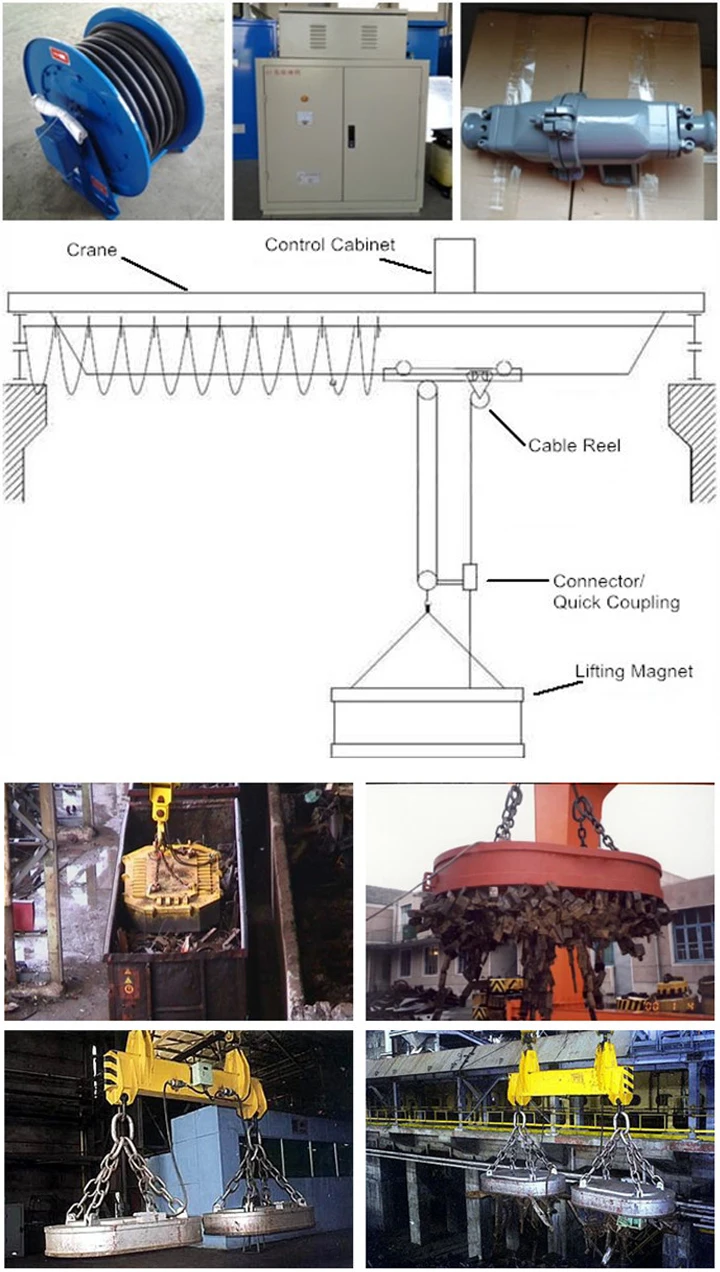 Crane

Control Cabinet

Cable Reel

Connector/
Quick Coupling

Lifting Magnet