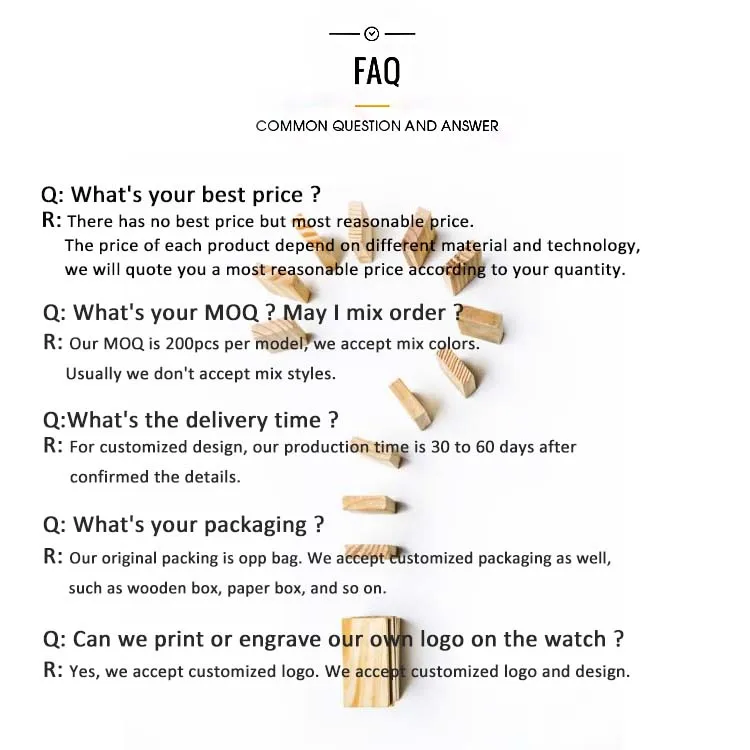 FAQ

COMMON QUESTION AND ANSWER

Q: What's your best price ?
R: There has no best price but most reasonable price.
The price of each product depend on different material and technology,
we will quote you a most reasonable price according to your quantity.

Q: What's your MOQ ? May I mix order ?
R: Our MOQ is 200pcs per model, we accept mix colors.
Usually we don't accept mix styles.

Q:What's the delivery time ?
R: For customized design, our production time is 30 to 60 days after confirmed the details.

Q: What's your packaging ?
R: Our original packing is opp bag. We accept customized packaging as well, such as wooden box, paper box, and so on.

Q: Can we print or engrave our own logo on the watch ?
R: Yes, we accept customized logo. We accept customized logo and design.