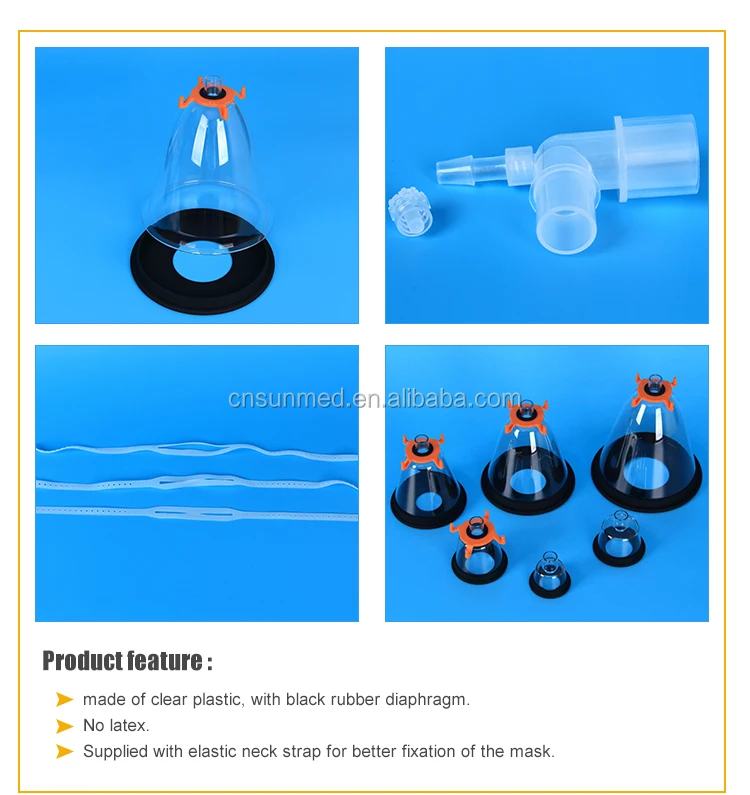 cnsunmed.en.alibaba.com

Product feature :

made of clear plastic, with black rubber diaphragm.

No latex.

Supplied with elastic neck strap for better fixation of the mask.