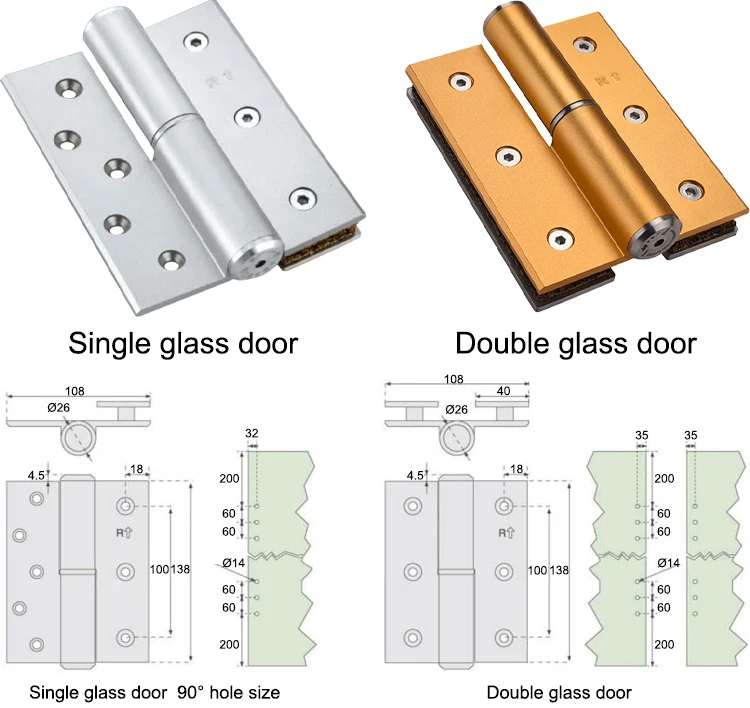 R 1

R 1

Single glass door

Double glass door

108
Ø26
4.5
18
R⇧
100 138
32
200
60
60
Ø14
60
60
200

Single glass door 90° hole size

108
40
Ø26
4.5
18
R⇧
100 138
35
35
200
60
60
Ø14
60
60
200

Double glass door