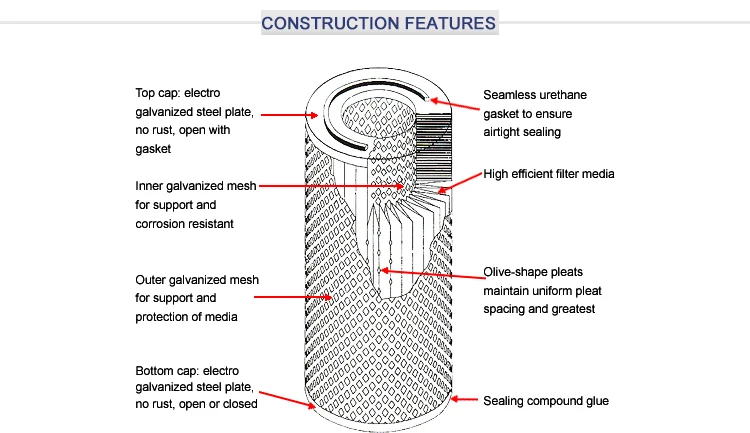 CONSTRUCTION FEATURES

Top cap: electro galvanized steel plate, no rust, open with gasket

Inner galvanized mesh for support and corrosion resistant

Outer galvanized mesh for support and protection of media

Bottom cap: electro galvanized steel plate, no rust, open or closed

Seamless urethane gasket to ensure airtight sealing

High efficient filter media

Olive-shape pleats maintain uniform pleat spacing and greatest

Sealing compound glue