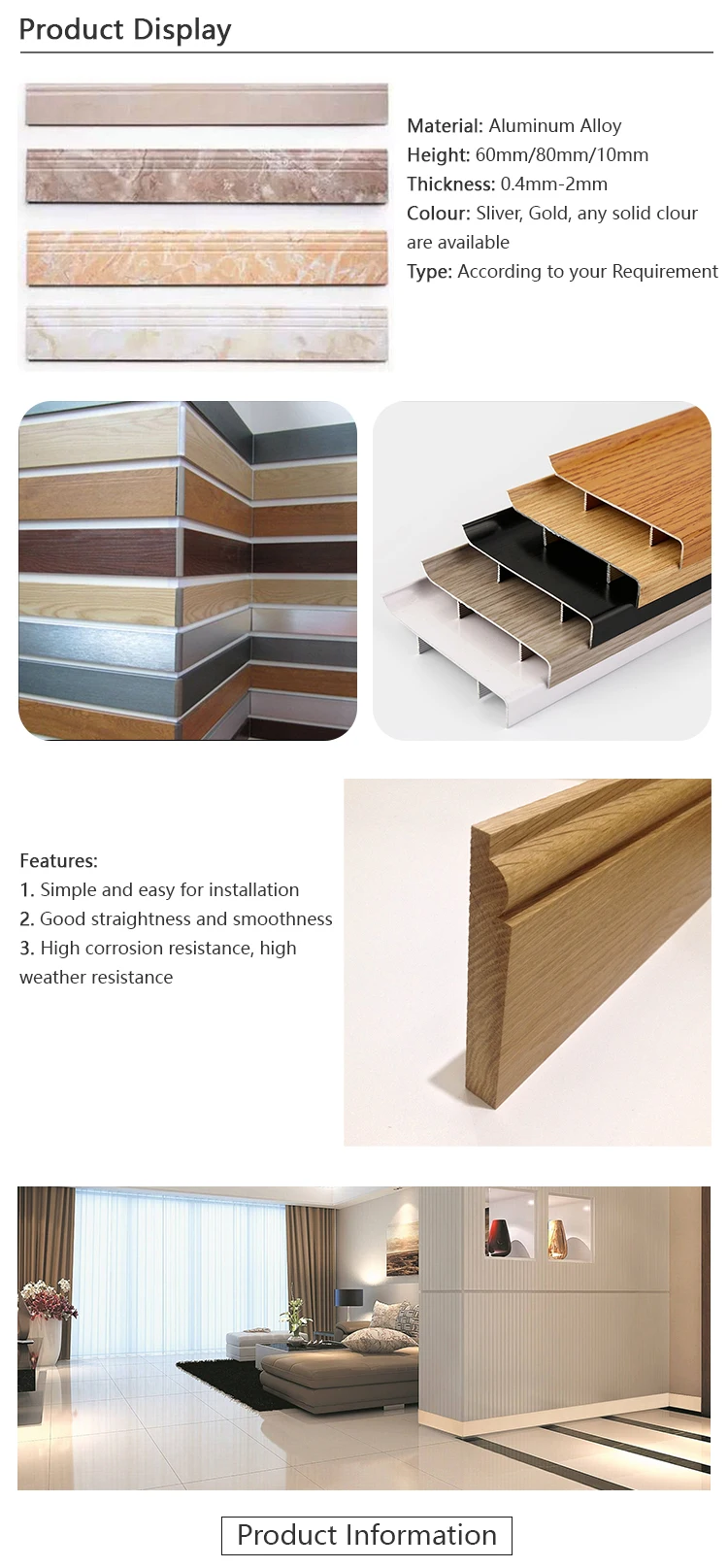 Product Display

Material: Aluminum Alloy
Height: 60mm/80mm/10mm
Thickness: 0.4mm-2mm
Colour: Sliver, Gold, any solid clour are available
Type: According to your Requirement

Features:
1. Simple and easy for installation
2. Good straightness and smoothness
3. High corrosion resistance, high weather resistance

Product Information