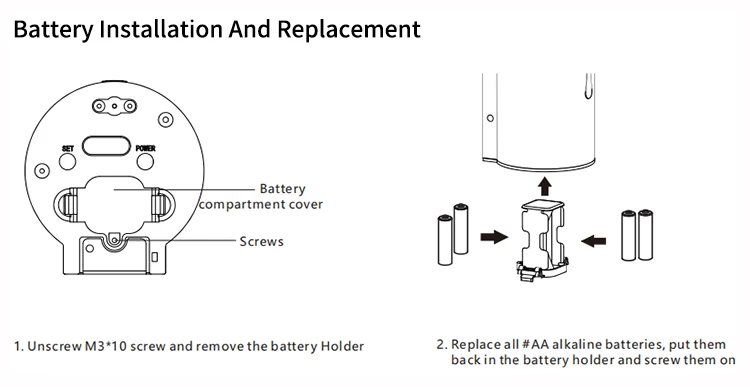 Battery Installation And Replacement

SET

POWER

Battery compartment cover

Screws

1. Unscrew M3*10 screw and remove the battery Holder

2. Replace all #AA alkaline batteries, put them back in the battery holder and screw them on