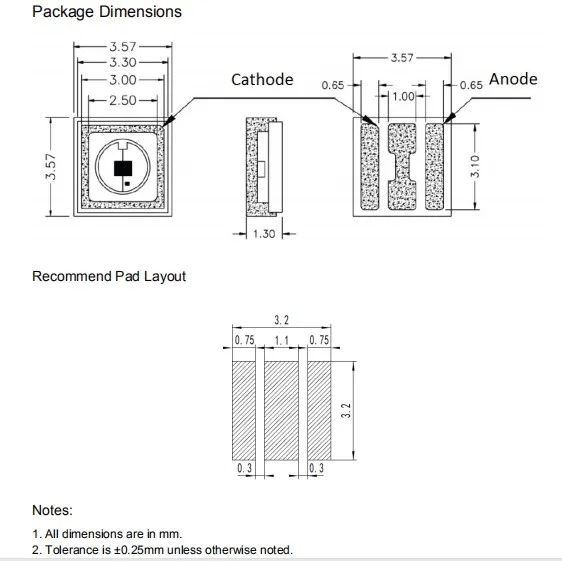 Package Dimensions

3.57
3.30
3.00
2.50
3.57
Cathode
1.30
3.57
0.65
1.00
0.65
Anode
3.10

Recommend Pad Layout

3.2
0.75
1.1
0.75
3.2
0.3
0.3

Notes:

1. All dimensions are in mm.
2. Tolerance is ±0.25mm unless otherwise noted.