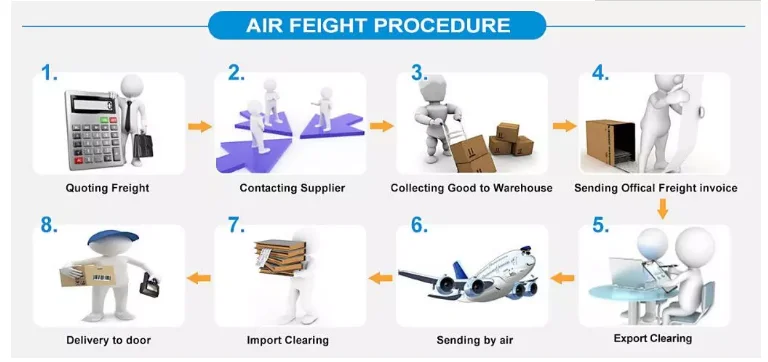 AIR FEIGHT PROCEDURE

1.
Quoting Freight

2.
Contacting Supplier

3.
Collecting Good to Warehouse

4.
Sending Offical Freight invoice

5.
Export Clearing

6.
Sending by air

7.
Import Clearing

8.
Delivery to door