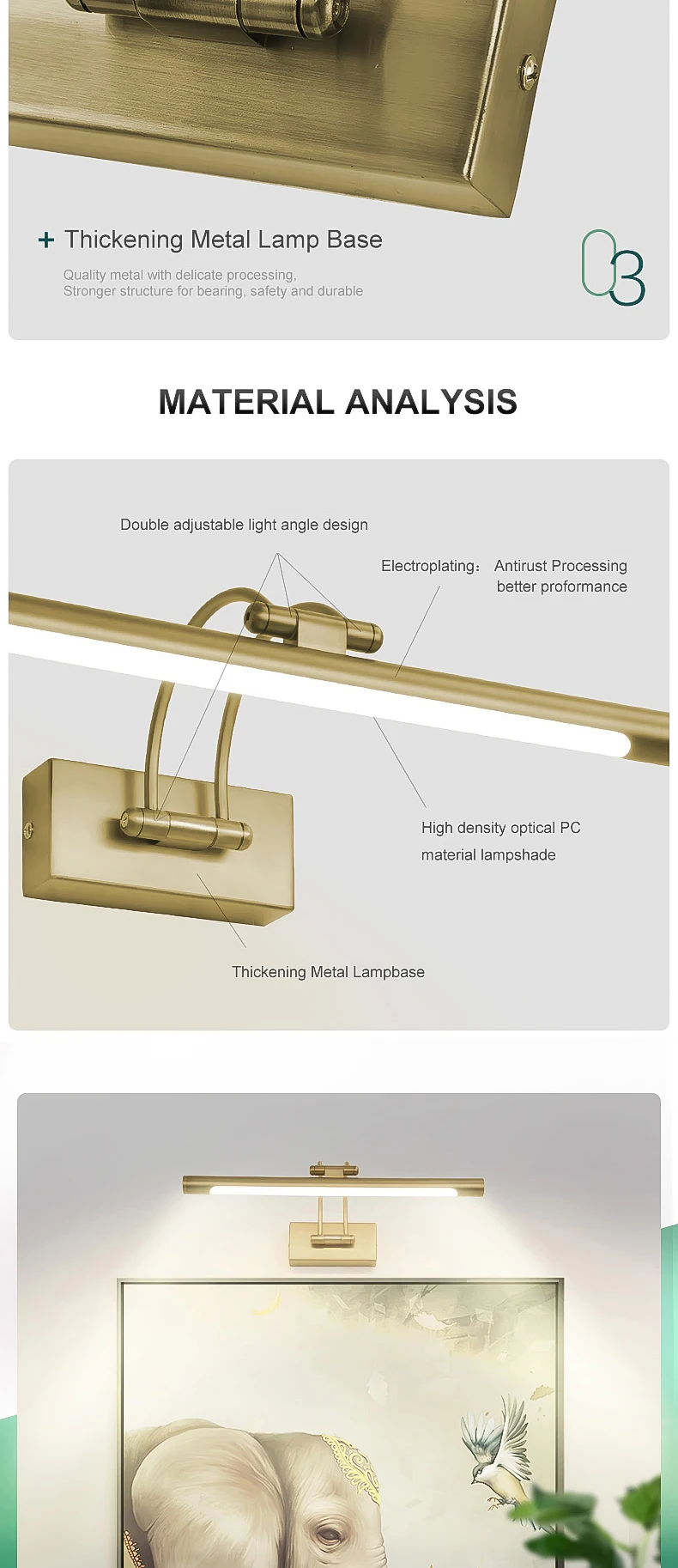 + Thickening Metal Lamp Base

Quality metal with delicate processing,
Stronger structure for bearing, safety and durable

03

MATERIAL ANALYSIS

Double adjustable light angle design

Electroplating: Antirust Processing
better proformance

High density optical PC
material lampshade

Thickening Metal Lampbase