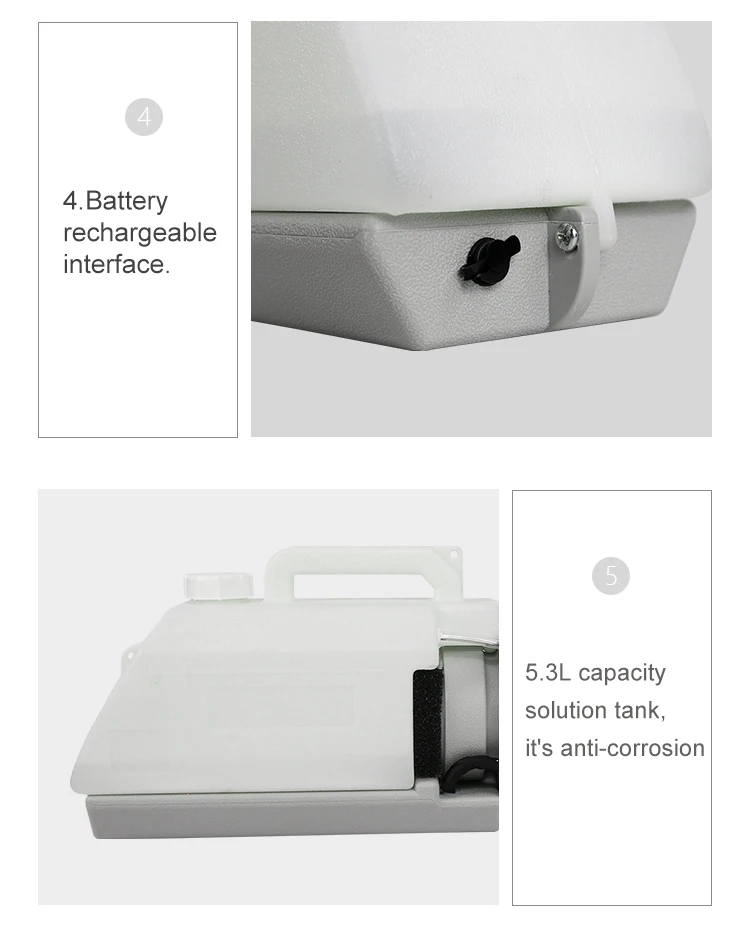 4

4.Battery rechargeable interface.

5

5.3L capacity solution tank, it's anti-corrosion